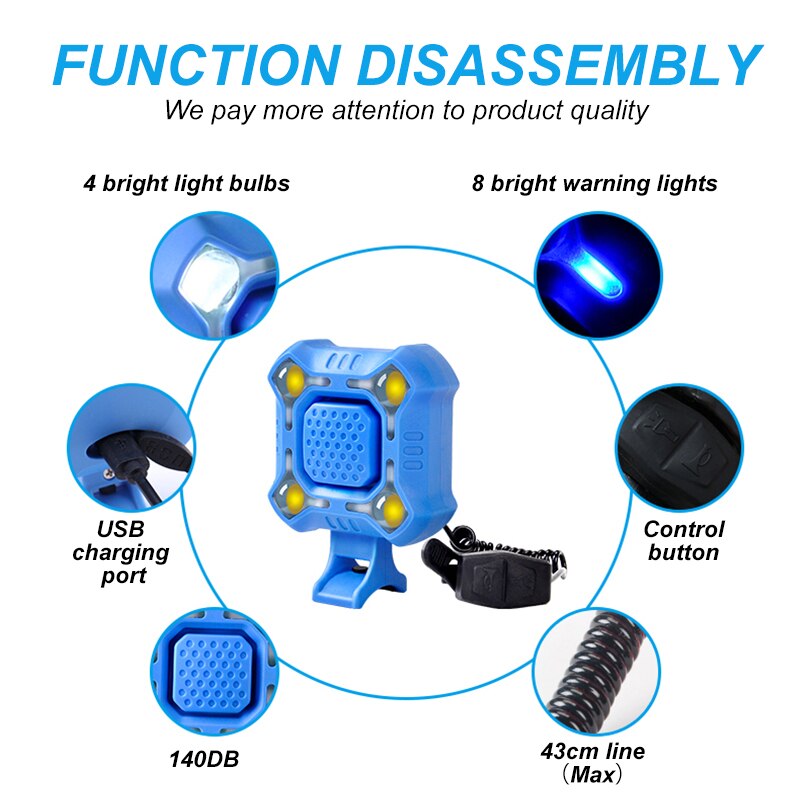 FUNCTION DISASSEMBLY
We pay more attention to product quality

4 bright light bulbs

8 bright warning lights

USB charging port

Control button

140DB

43cm line
(Max)