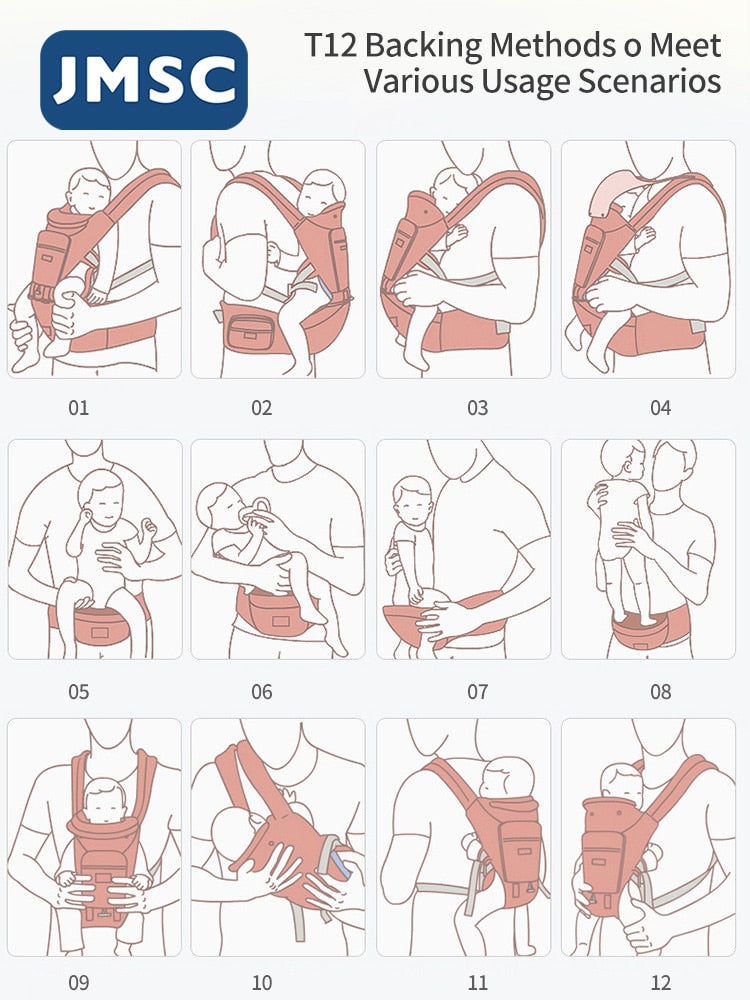 JMSC

T12 Backing Methods o Meet Various Usage Scenarios

01

02

03

04

05

06

07

08

09

10

11

12