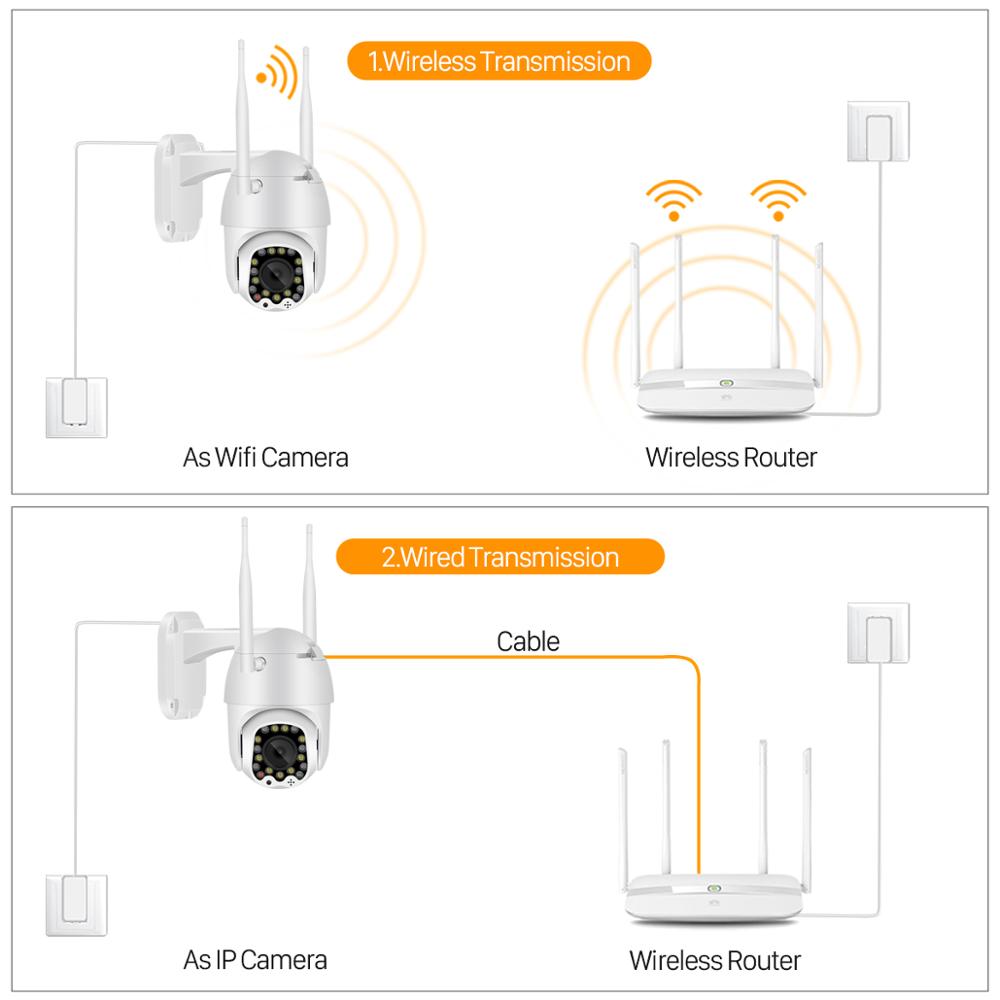 1.Wireless Transmission

As Wifi Camera

Wireless Router

2.Wired Transmission

Cable

As IP Camera

Wireless Router