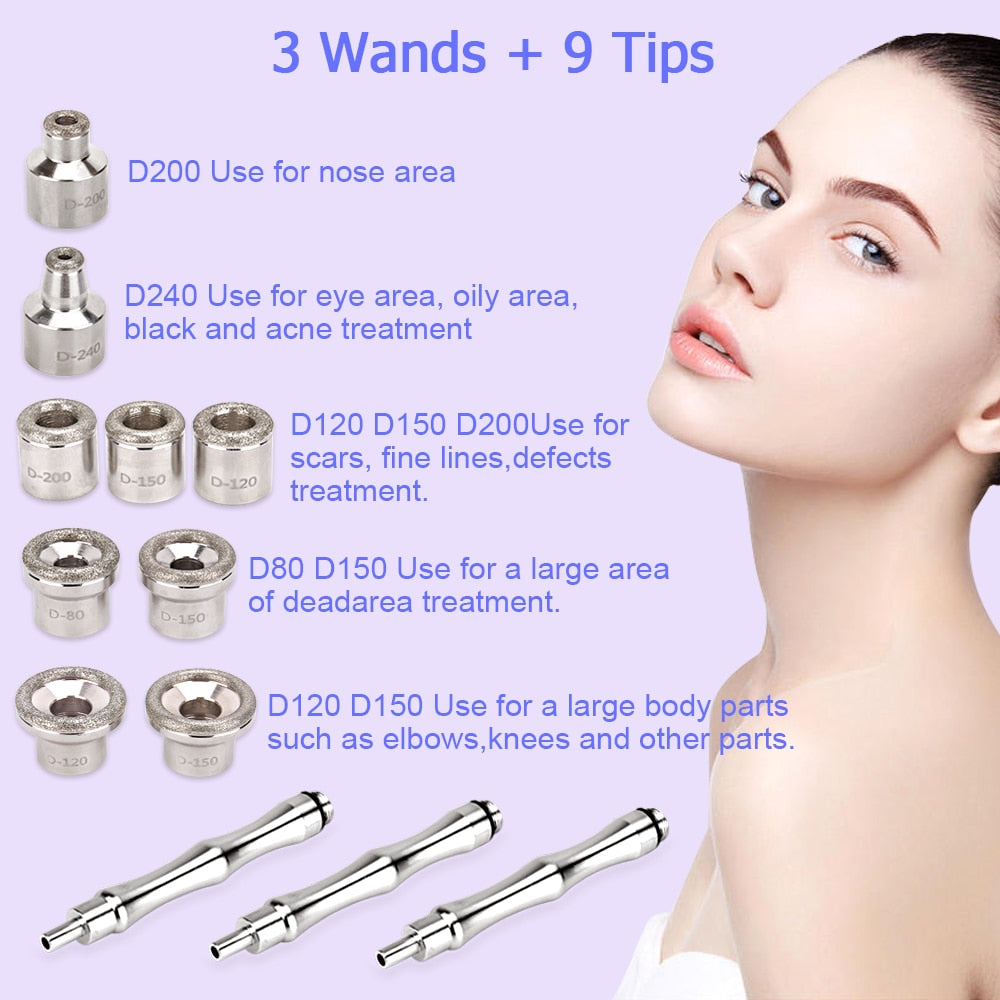 3 Wands + 9 Tips

D-200

D200 Use for nose area

D-240

D240 Use for eye area, oily area, black and acne treatment

D-200 D-150 D-120

D120 D150 D200Use for scars, fine lines,defects treatment.

D-80 D-150

D80 D150 Use for a large area of deadarea treatment.

D-120 D-150

D120 D150 Use for a large body parts such as elbows,knees and other parts.