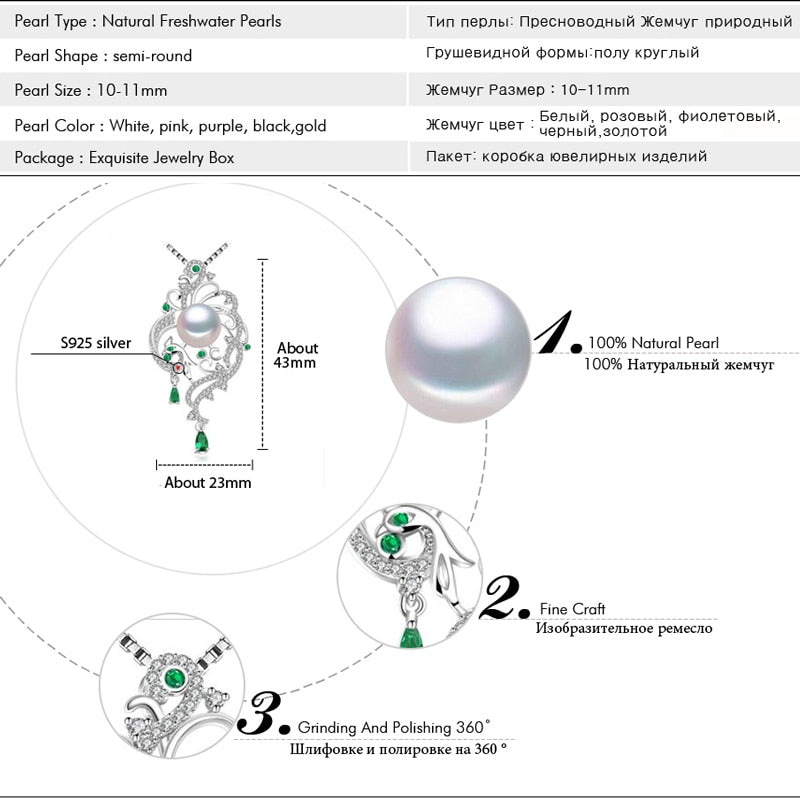 | Pearl Type : Natural Freshwater Pearls | Тип перлы: Пресноводный Жемчуг природный |
|---|---|
| Pearl Shape : semi-round | Грушевидной формы:полу круглый |
| Pearl Size : 10-11mm | Жемчуг Размер : 10-11mm |
| Pearl Color : White, pink, purple, black,gold | Жемчуг цвет : Белый, розовый, фиолетовый, черный,золотой |
| Package : Exquisite Jewelry Box | Пакет: коробка ювелирных изделий |

S925 silver

About 43mm

About 23mm

1. 100% Natural Pearl
100% Натуральный жемчуг

2. Fine Craft
Изобразительное ремесло

3. Grinding And Polishing 360°
Шлифовке и полировке на 360 °