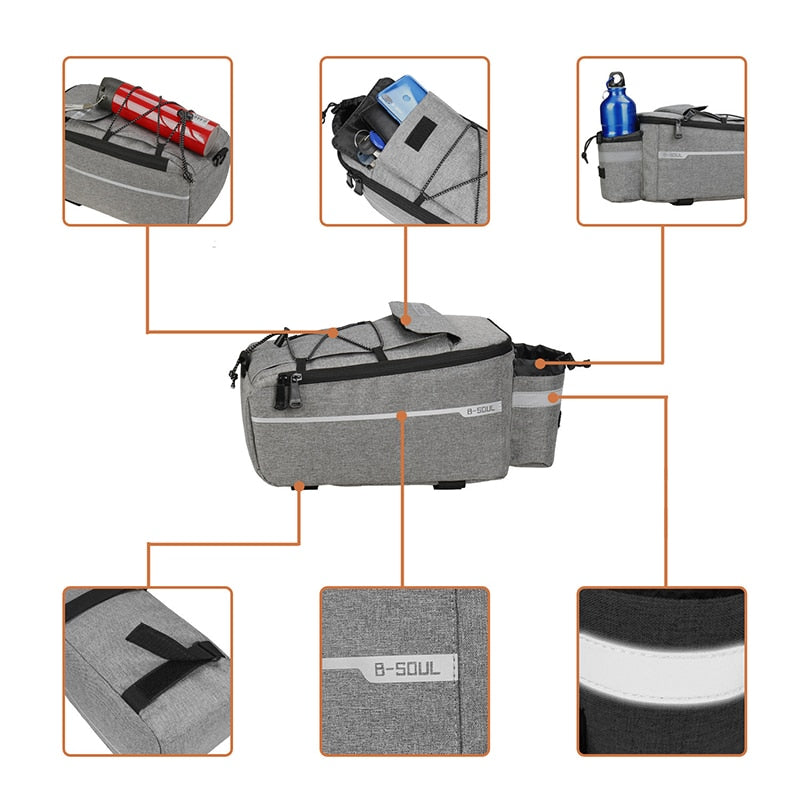 B-SOUL

B-SOUL

B-SOUL