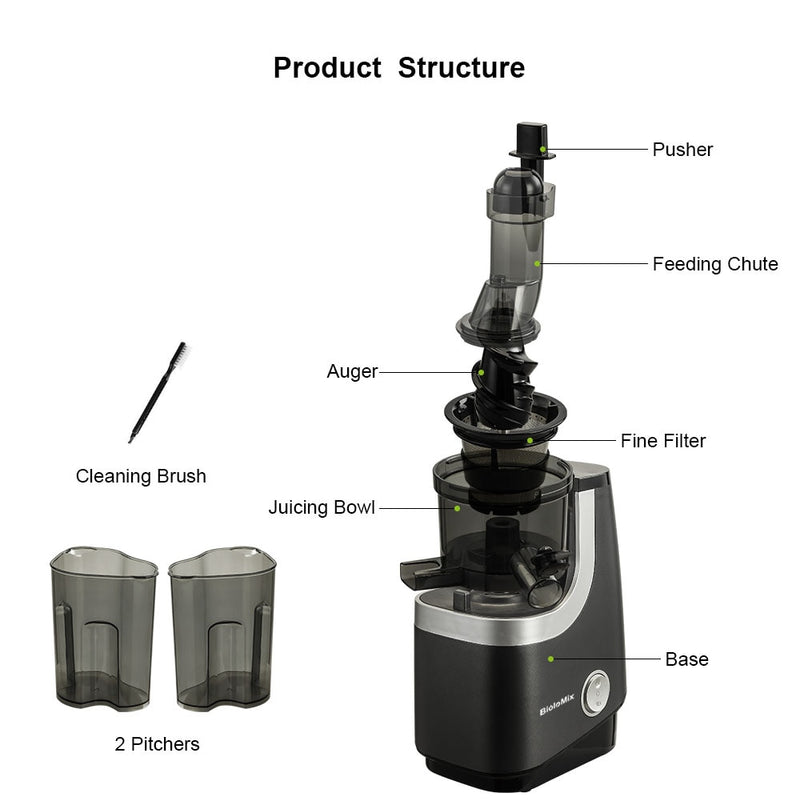 Product Structure

Pusher

Feeding Chute

Auger

Fine Filter

Cleaning Brush

Juicing Bowl

Base

BioloMix

2 Pitchers