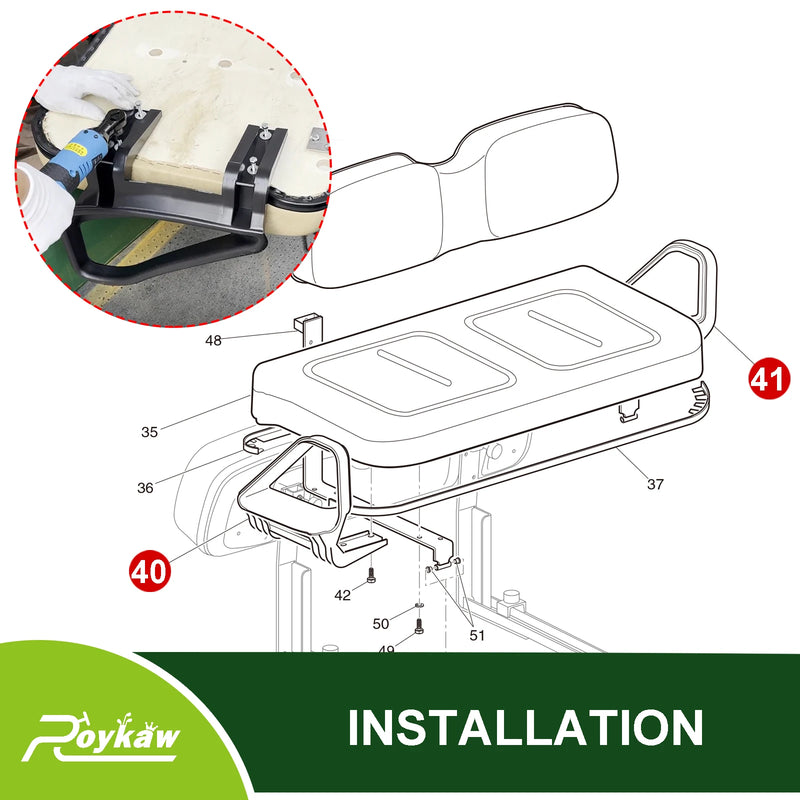 48
41
35
36
37
40
42
50
51
49
Roykaw
INSTALLATION