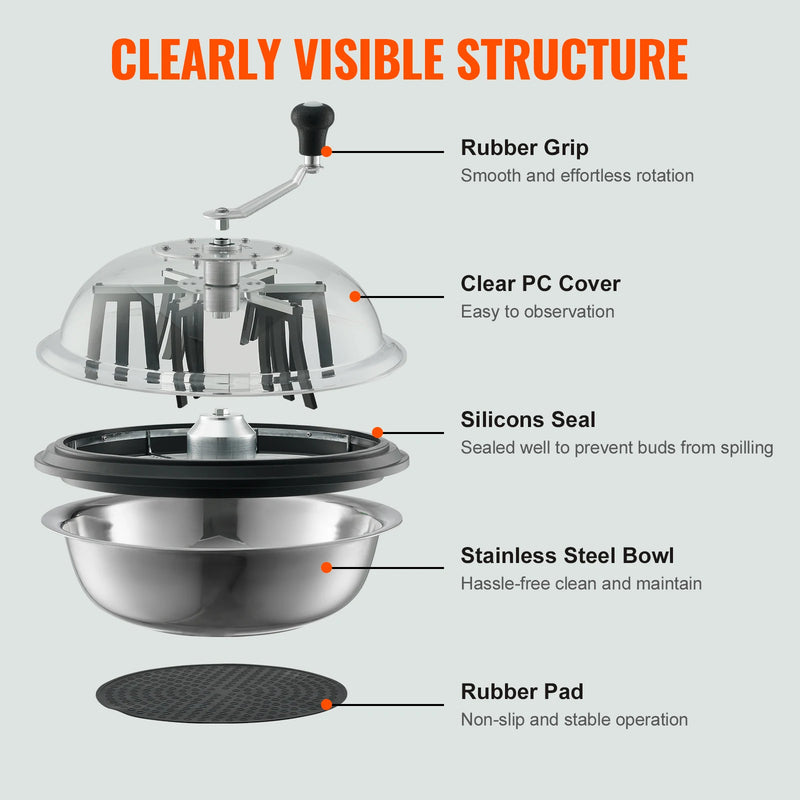 CLEARLY VISIBLE STRUCTURE

Rubber Grip
Smooth and effortless rotation

Clear PC Cover
Easy to observation

Silicons Seal
Sealed well to prevent buds from spilling

Stainless Steel Bowl
Hassle-free clean and maintain

Rubber Pad
Non-slip and stable operation