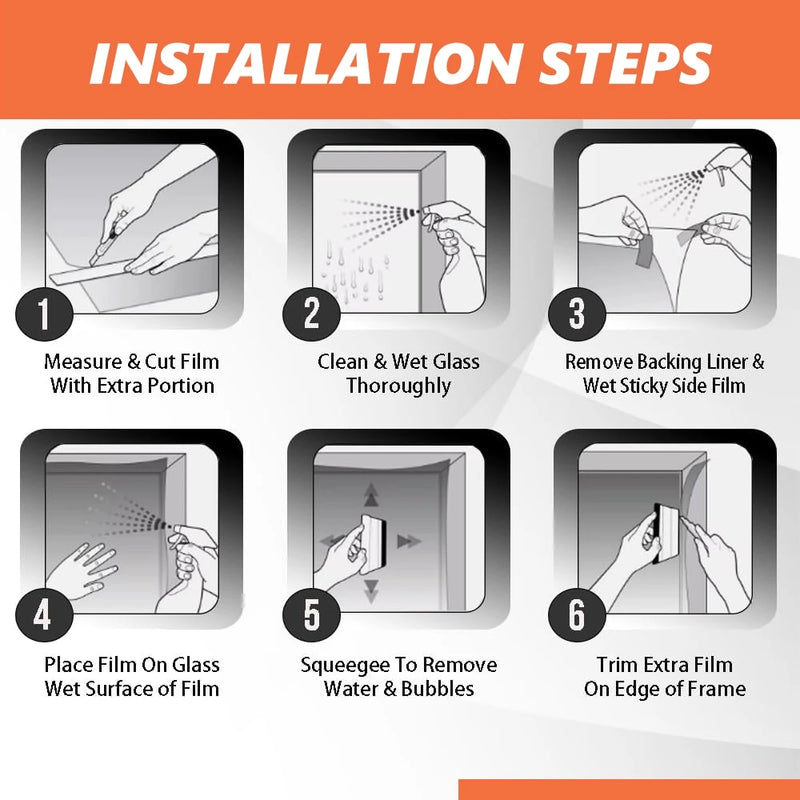 INSTALLATION STEPS

1
Measure & Cut Film With Extra Portion

2
Clean & Wet Glass Thoroughly

3
Remove Backing Liner & Wet Sticky Side Film

4
Place Film On Glass Wet Surface of Film

5
Squeegee To Remove Water & Bubbles

6
Trim Extra Film On Edge of Frame