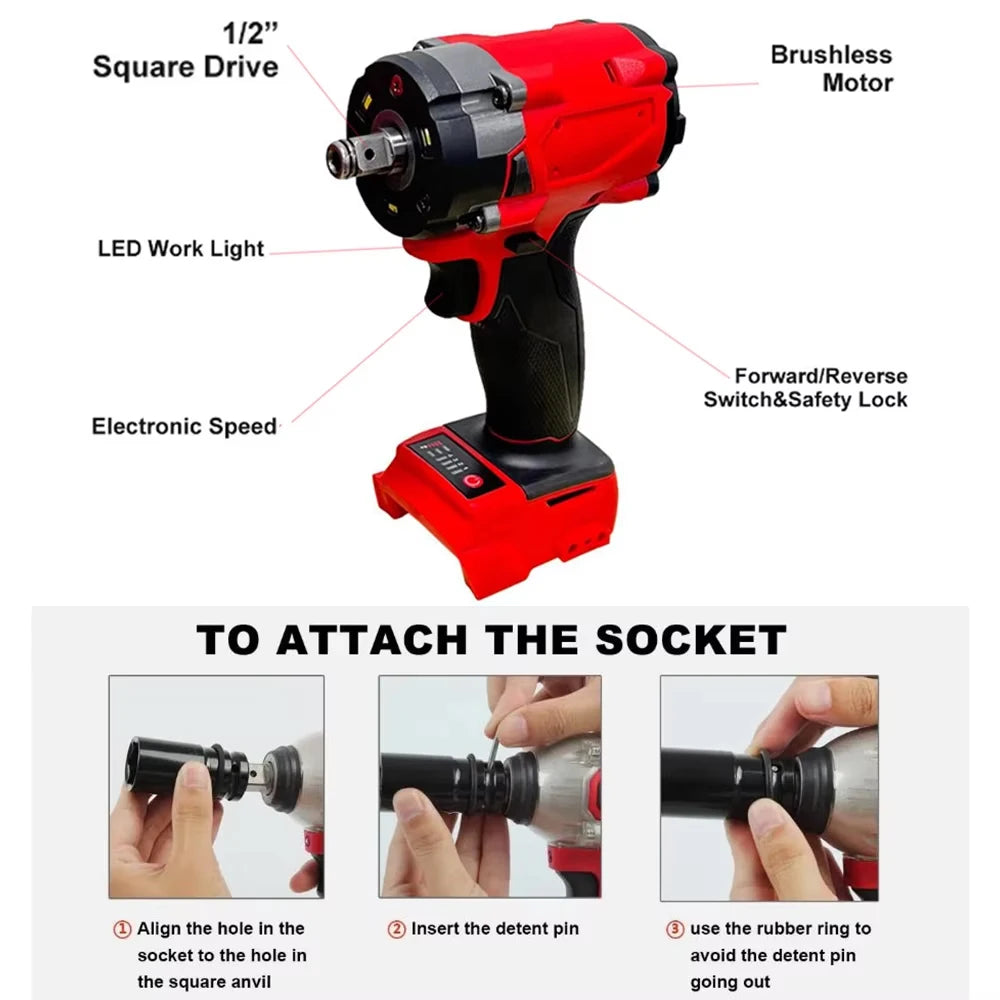 1/2"
Square Drive

Brushless
Motor

LED Work Light

Forward/Reverse
Switch&Safety Lock

Electronic Speed

TO ATTACH THE SOCKET

① Align the hole in the socket to the hole in the square anvil

② Insert the detent pin

③ use the rubber ring to avoid the detent pin going out