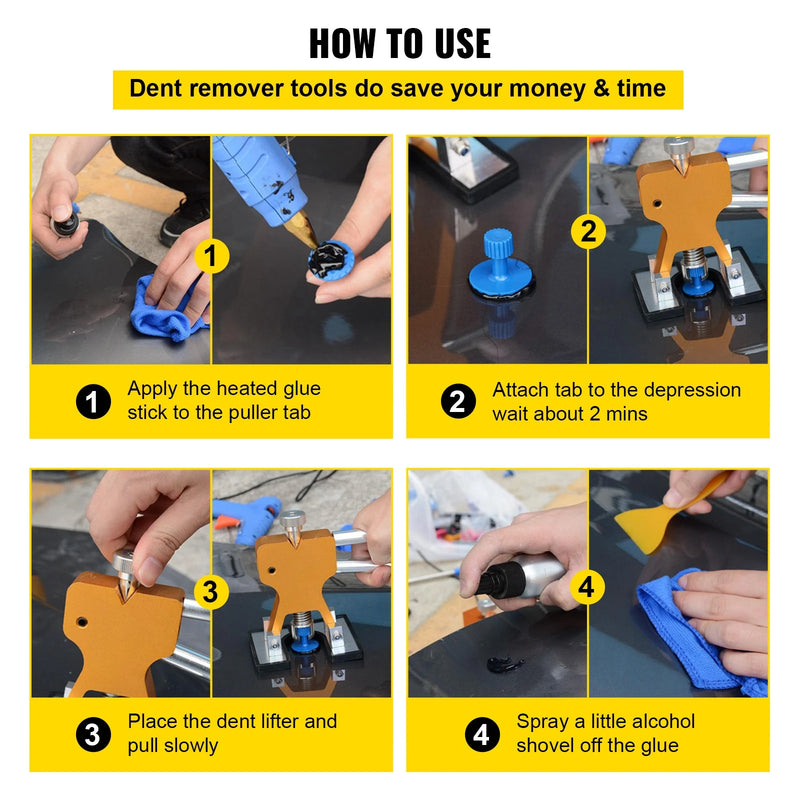 HOW TO USE

Dent remover tools do save your money & time

1

1 Apply the heated glue stick to the puller tab

2

2 Attach tab to the depression wait about 2 mins

3

3 Place the dent lifter and pull slowly

4

4 Spray a little alcohol shovel off the glue