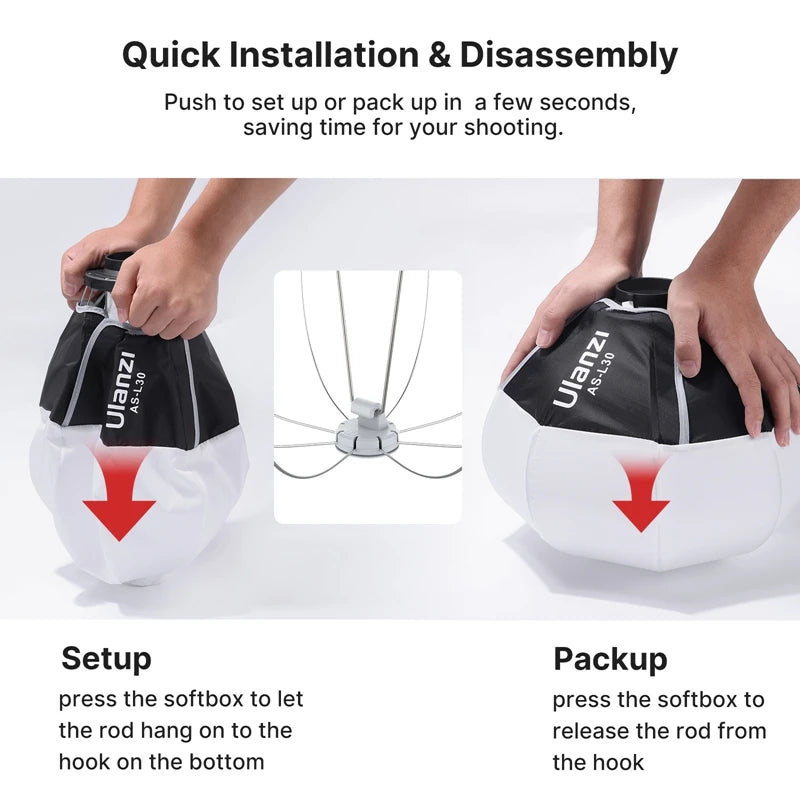 Quick Installation & Disassembly

Push to set up or pack up in a few seconds, saving time for your shooting.

Ulanzi AS-L30

Ulanzi AS-L30

Setup
press the softbox to let the rod hang on to the hook on the bottom

Packup
press the softbox to release the rod from the hook