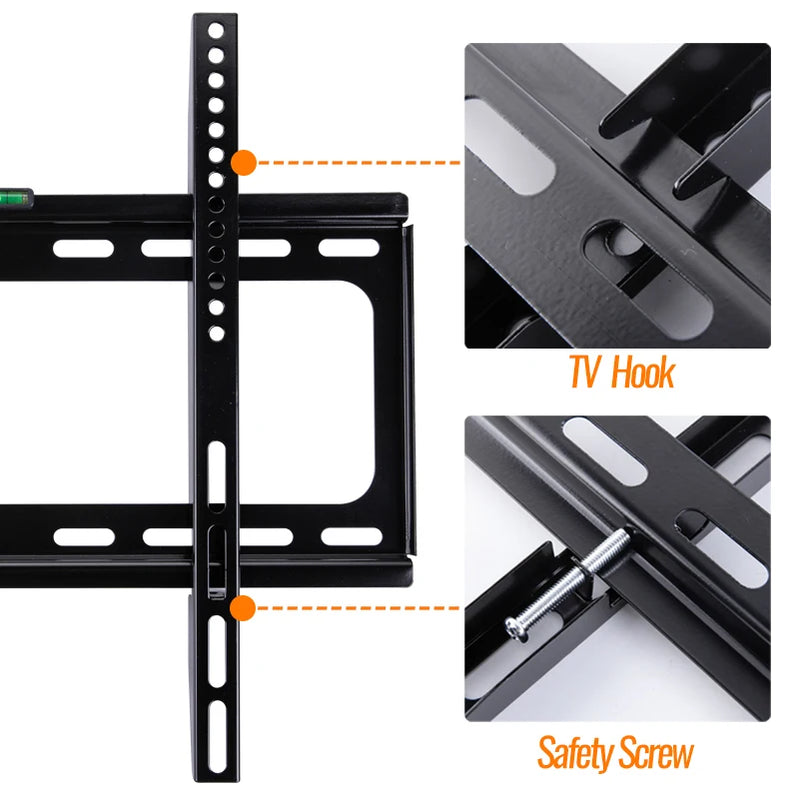 TV Hook

Safety Screw