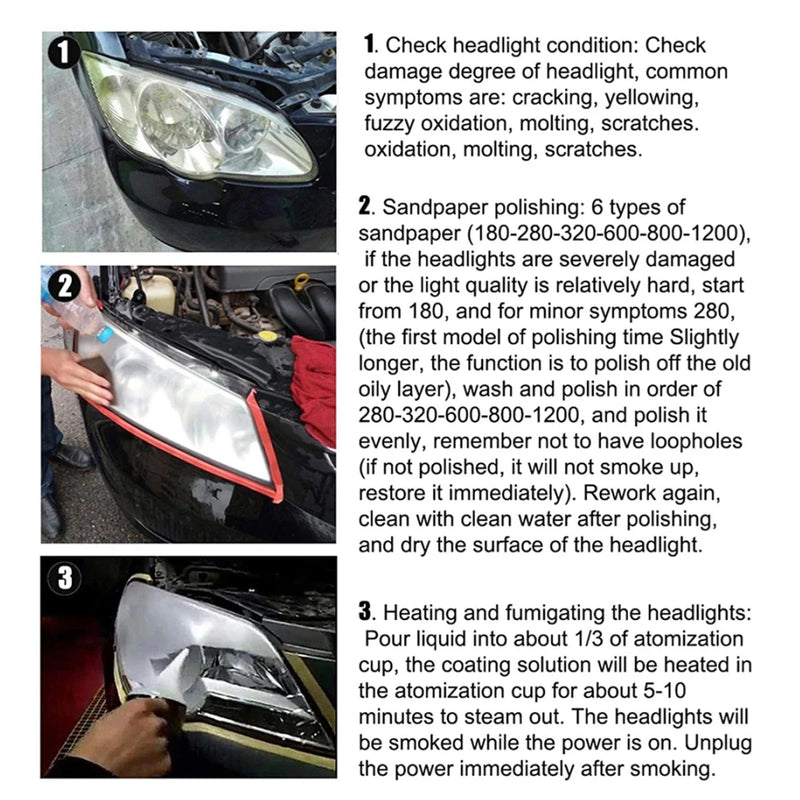 1

1. Check headlight condition: Check damage degree of headlight, common symptoms are: cracking, yellowing, fuzzy oxidation, molting, scratches. oxidation, molting, scratches.

2

2. Sandpaper polishing: 6 types of sandpaper (180-280-320-600-800-1200), if the headlights are severely damaged or the light quality is relatively hard, start from 180, and for minor symptoms 280, (the first model of polishing time Slightly longer, the function is to polish off the old oily layer), wash and polish in order of 280-320-600-800-1200, and polish it evenly, remember not to have loopholes (if not polished, it will not smoke up, restore it immediately). Rework again, clean with clean water after polishing, and dry the surface of the headlight.

3

3. Heating and fumigating the headlights: Pour liquid into about 1/3 of atomization cup, the coating solution will be heated in the atomization cup for about 5-10 minutes to steam out. The headlights will be smoked while the power is on. Unplug the power immediately after smoking.