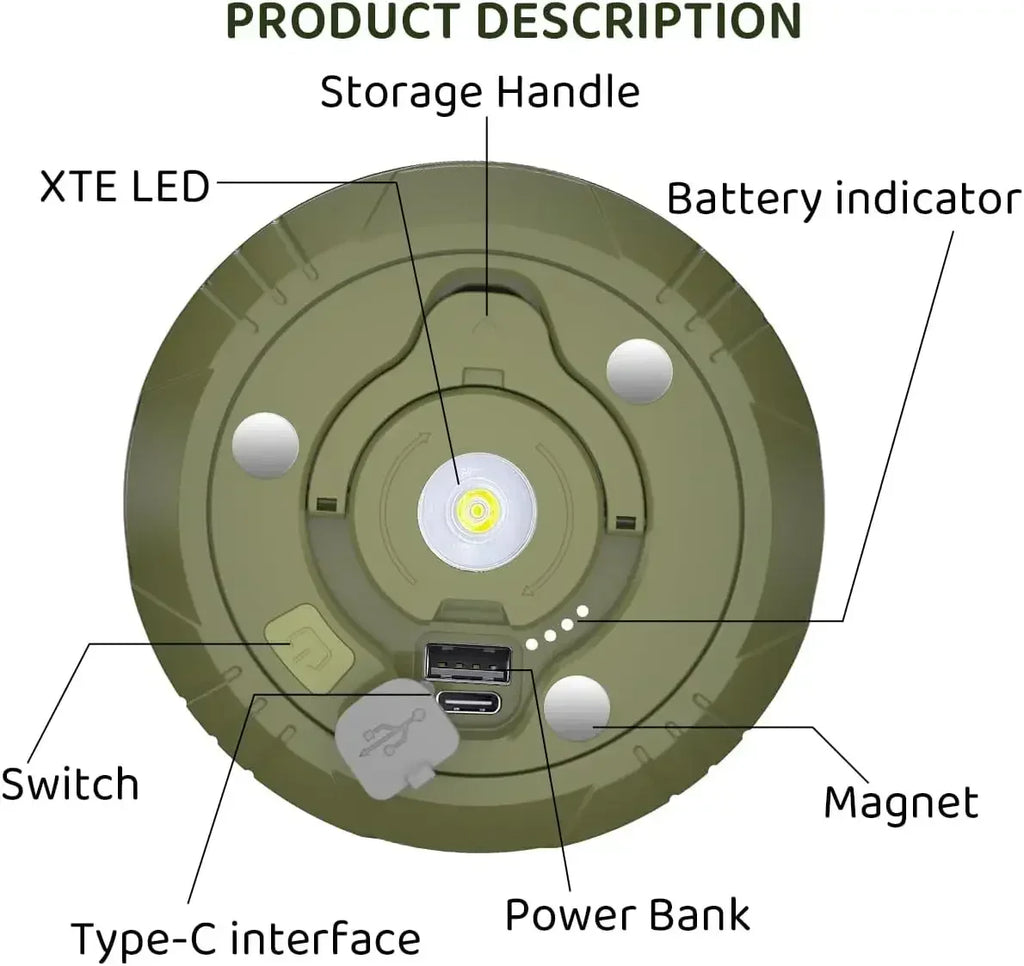 PRODUCT DESCRIPTION

Storage Handle

XTE LED

Battery indicator

Switch

Magnet

Type-C interface

Power Bank