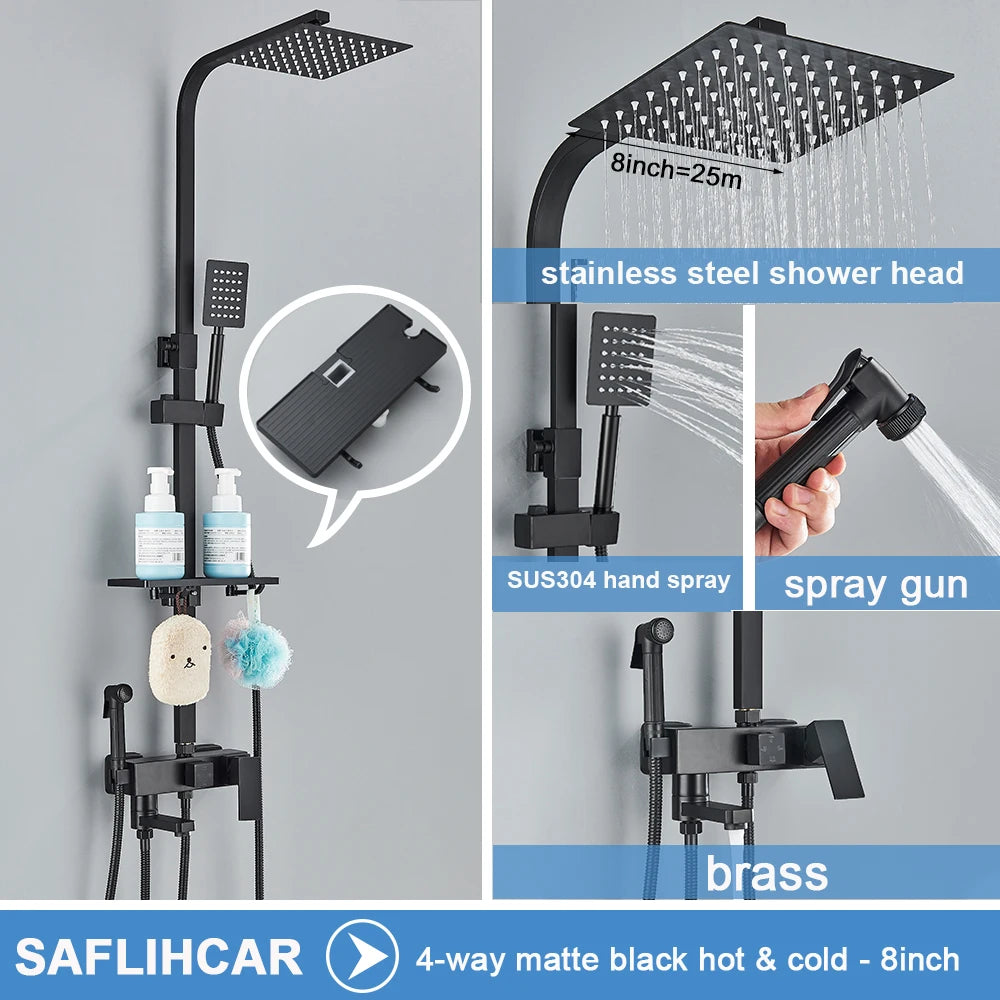 8inch=25m

stainless steel shower head

SUS304 hand spray

spray gun

brass

SAFLIHCAR

4-way matte black hot & cold - 8inch