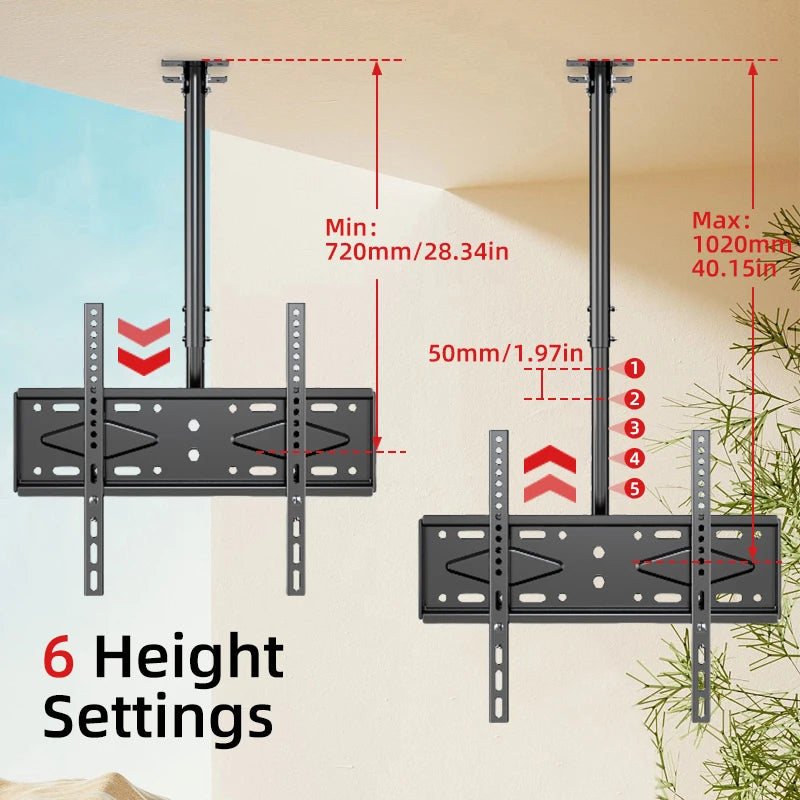 Min:
720mm/28.34in

Max:
1020mm
40.15in

50mm/1.97in

1
2
3
4
5

6 Height Settings