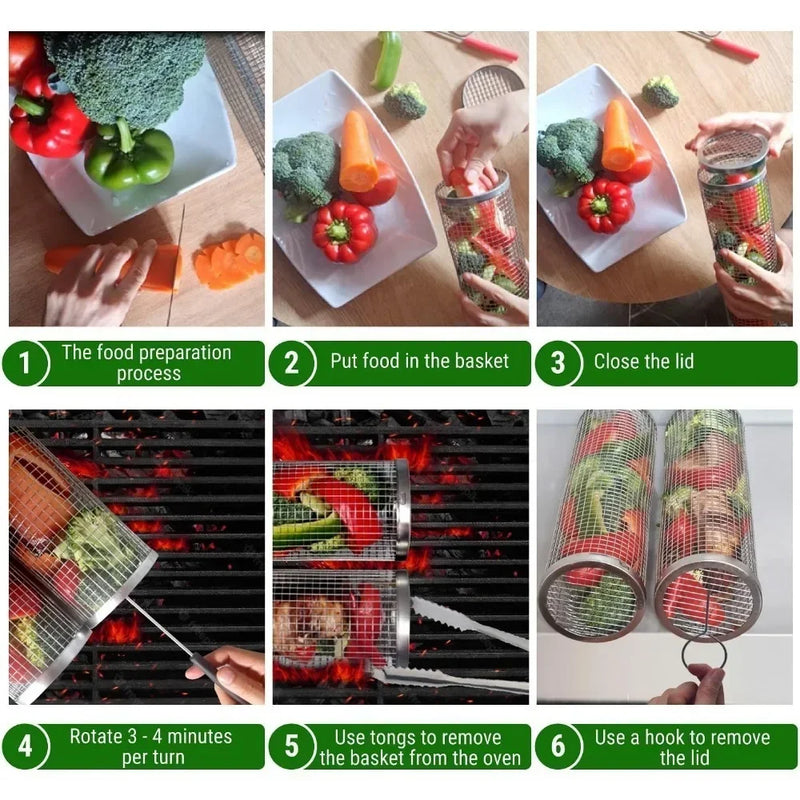 1 The food preparation process

2 Put food in the basket

3 Close the lid

4 Rotate 3 - 4 minutes per turn

5 Use tongs to remove the basket from the oven

6 Use a hook to remove the lid