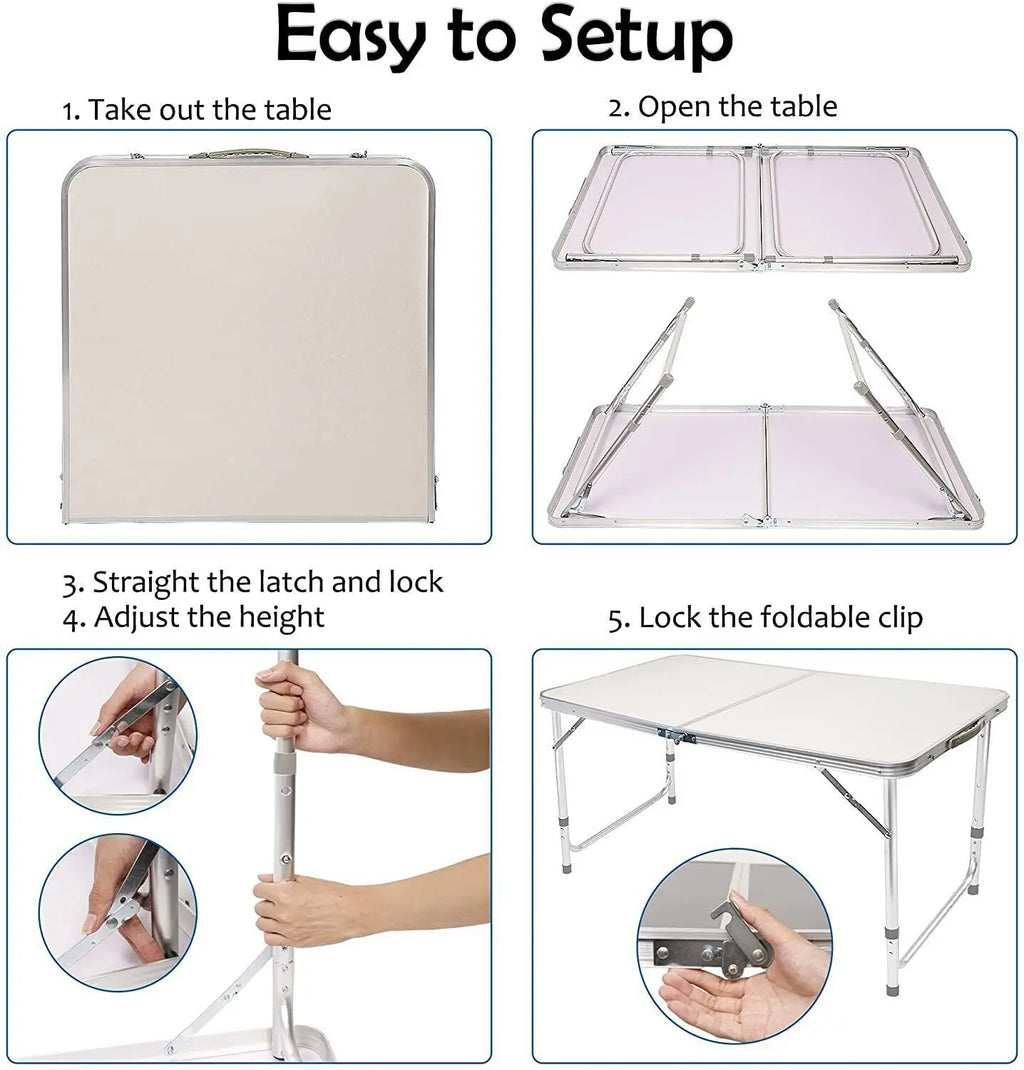 Easy to Setup

1. Take out the table

2. Open the table

3. Straight the latch and lock
4. Adjust the height

5. Lock the foldable clip