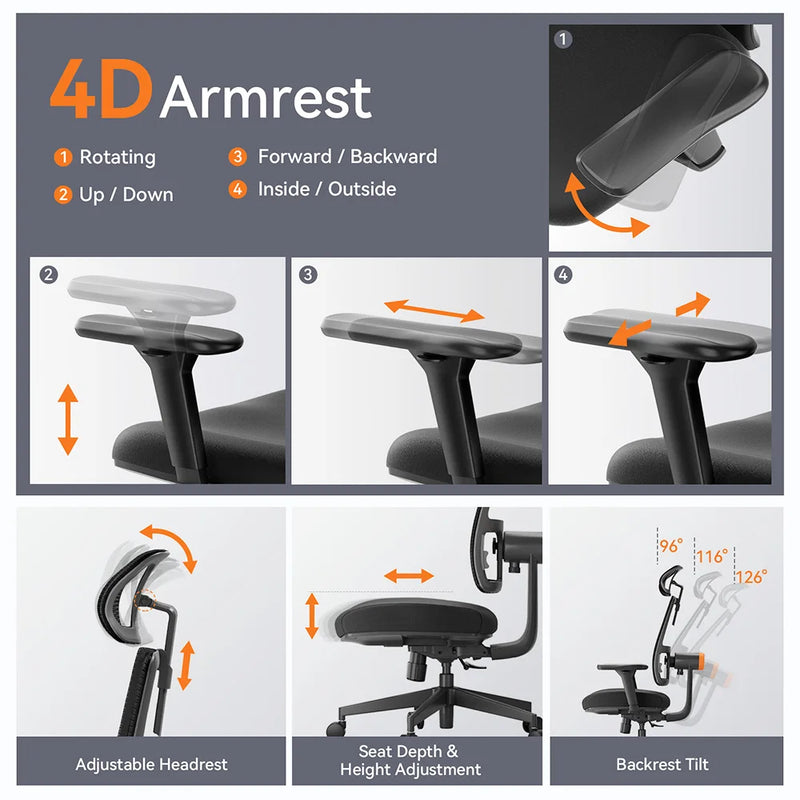 4D Armrest

1 Rotating
2 Up / Down
3 Forward / Backward
4 Inside / Outside

1

2

3

4

96°
116°
126°

Adjustable Headrest

Seat Depth & Height Adjustment

Backrest Tilt