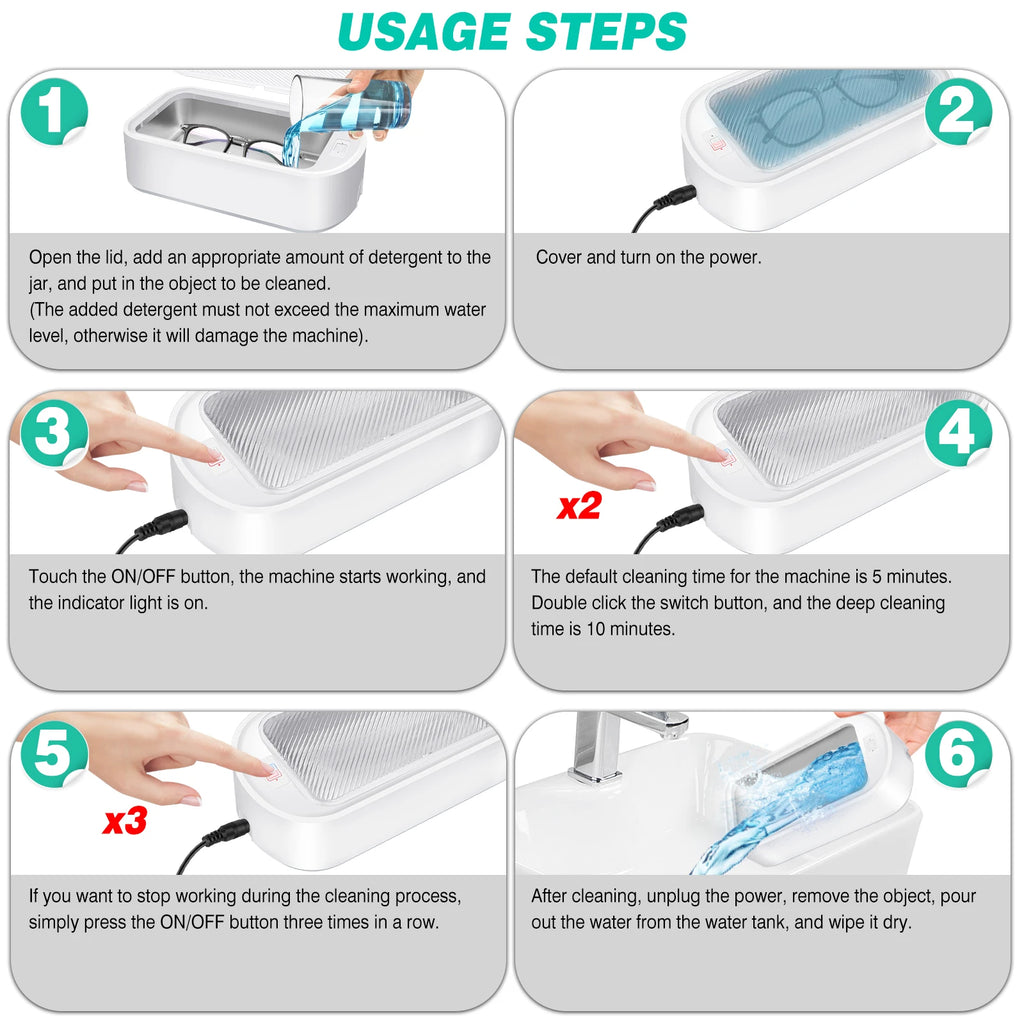 USAGE STEPS

1

Open the lid, add an appropriate amount of detergent to the jar, and put in the object to be cleaned.
(The added detergent must not exceed the maximum water level, otherwise it will damage the machine).

2

Cover and turn on the power.

3

Touch the ON/OFF button, the machine starts working, and the indicator light is on.

4

x2

The default cleaning time for the machine is 5 minutes. Double click the switch button, and the deep cleaning time is 10 minutes.

5

x3

If you want to stop working during the cleaning process, simply press the ON/OFF button three times in a row.

6

After cleaning, unplug the power, remove the object, pour out the water from the water tank, and wipe it dry.