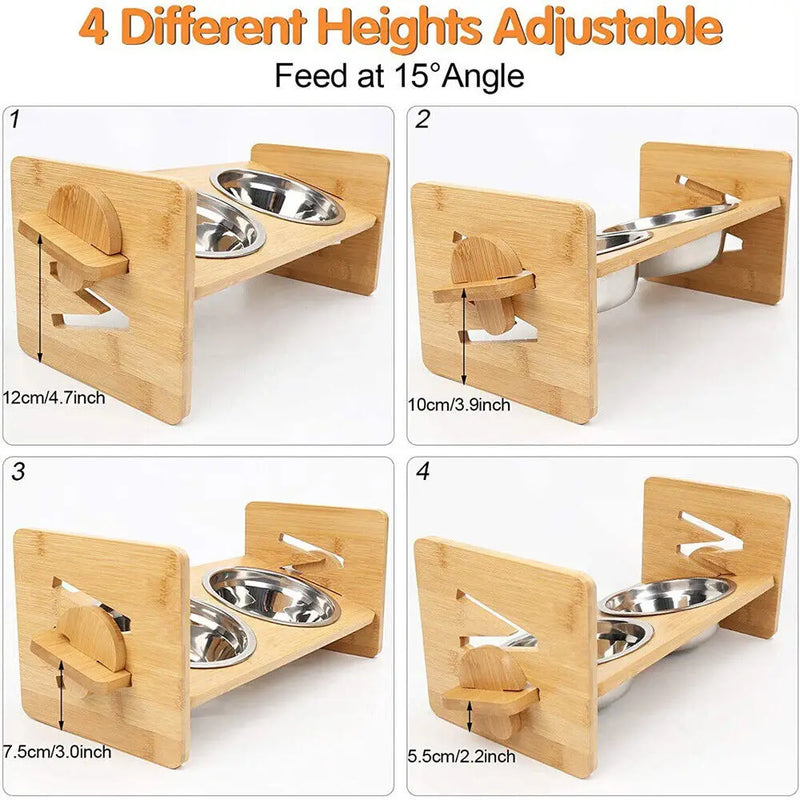 4 Different Heights Adjustable
Feed at 15°Angle

1
12cm/4.7inch

2
10cm/3.9inch

3
7.5cm/3.0inch

4
5.5cm/2.2inch