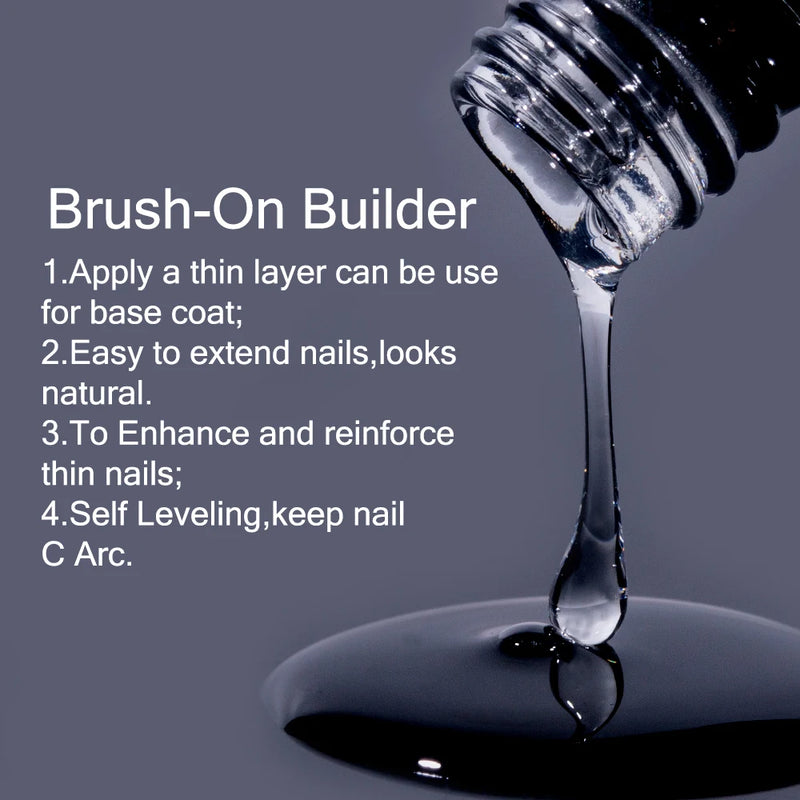 Brush-On Builder

1.Apply a thin layer can be use for base coat;
2.Easy to extend nails,looks natural.
3.To Enhance and reinforce thin nails;
4.Self Leveling,keep nail C Arc.