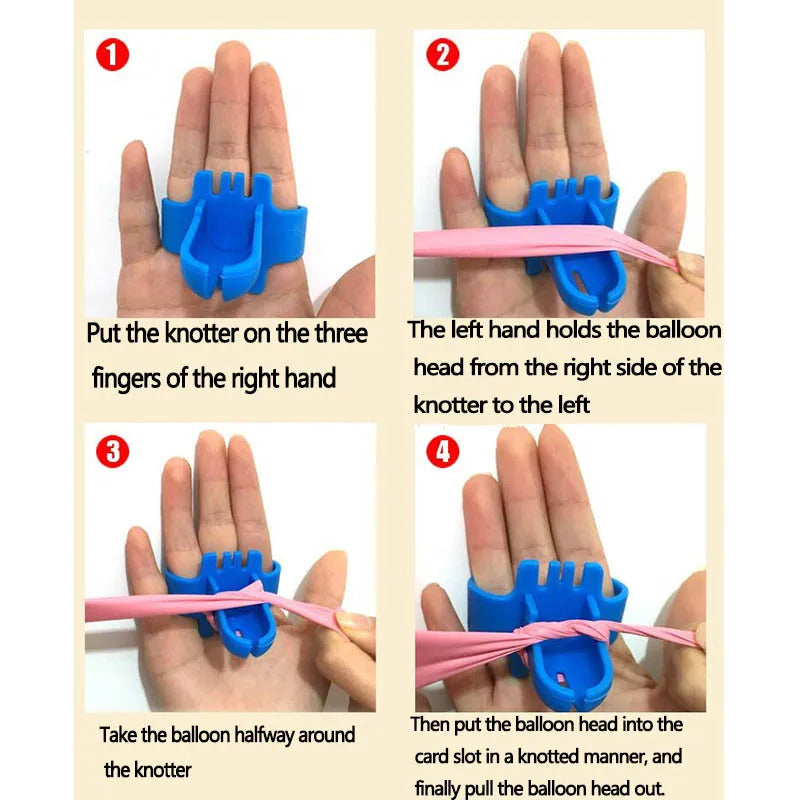 1

Put the knotter on the three fingers of the right hand

2

The left hand holds the balloon head from the right side of the knotter to the left

3

Take the balloon halfway around the knotter

4

Then put the balloon head into the card slot in a knotted manner, and finally pull the balloon head out.