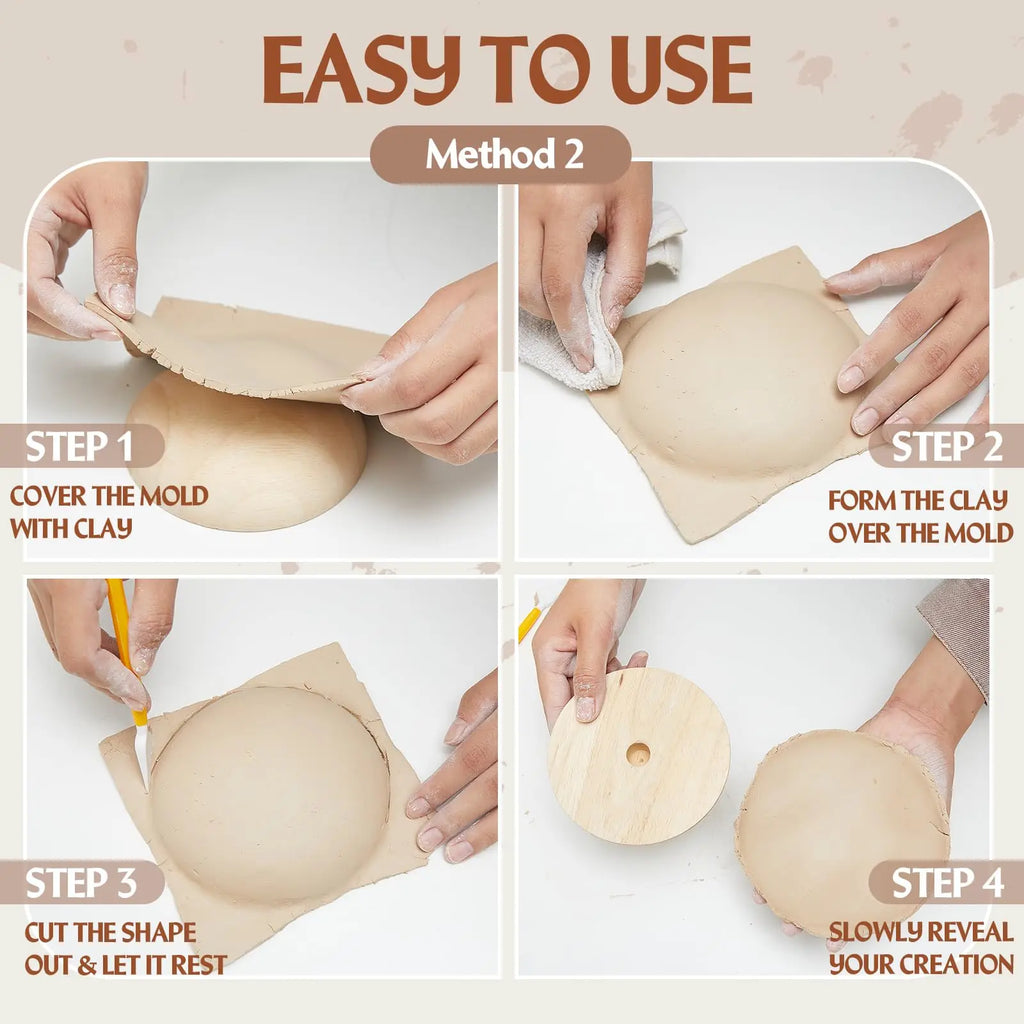 EASY TO USE

Method 2

STEP 1

COVER THE MOLD WITH CLAY

STEP 2

FORM THE CLAY OVER THE MOLD

STEP 3

CUT THE SHAPE OUT & LET IT REST

STEP 4

SLOWLY REVEAL YOUR CREATION