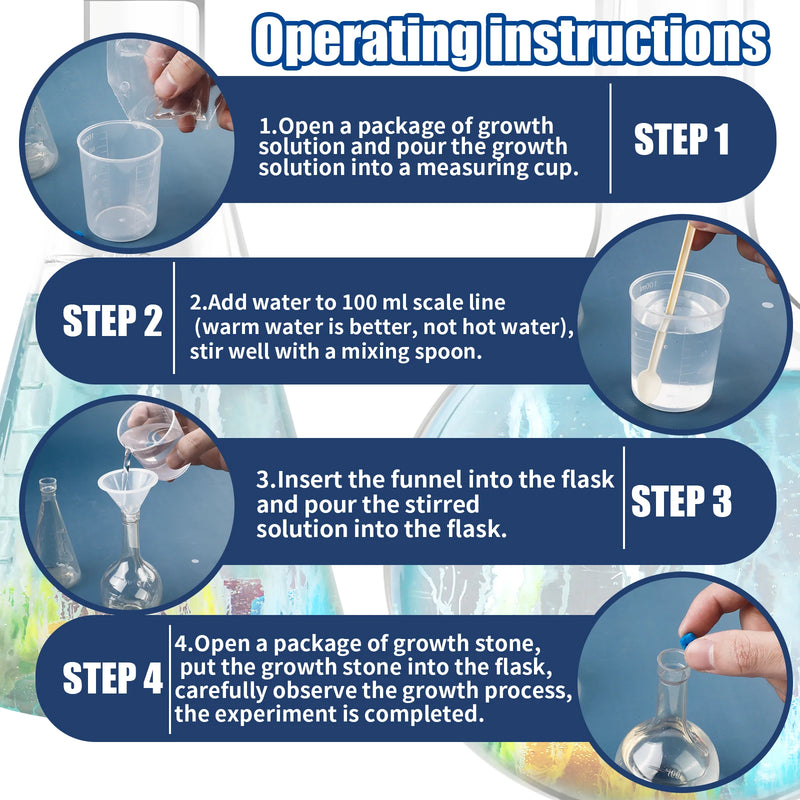 Operating instructions

1.Open a package of growth solution and pour the growth solution into a measuring cup.

STEP 1

STEP 2

2.Add water to 100 ml scale line (warm water is better, not hot water), stir well with a mixing spoon.

3.Insert the funnel into the flask and pour the stirred solution into the flask.

STEP 3

STEP 4

4.Open a package of growth stone, put the growth stone into the flask, carefully observe the growth process, the experiment is completed.