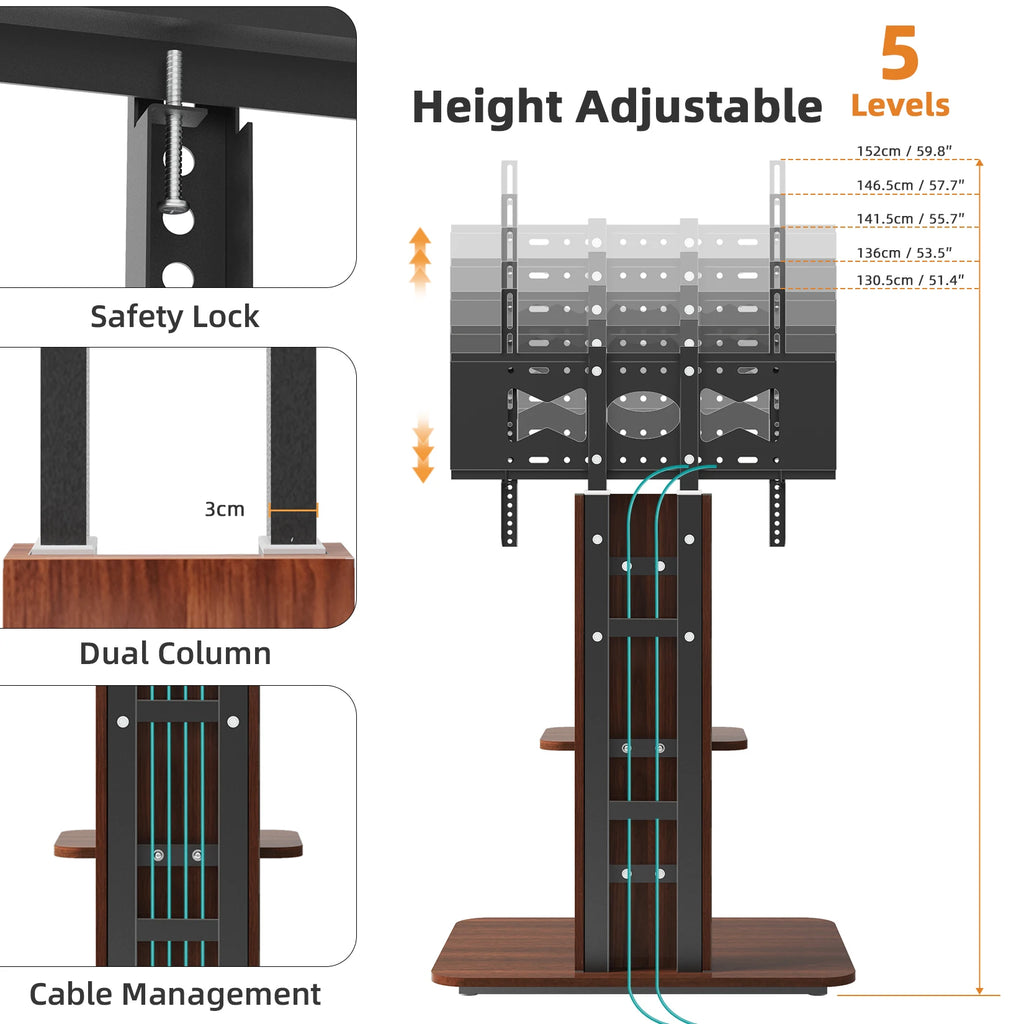 Safety Lock

3cm

Dual Column

Cable Management

Height Adjustable

5 Levels

152cm / 59.8"
146.5cm / 57.7"
141.5cm / 55.7"
136cm / 53.5"
130.5cm / 51.4"