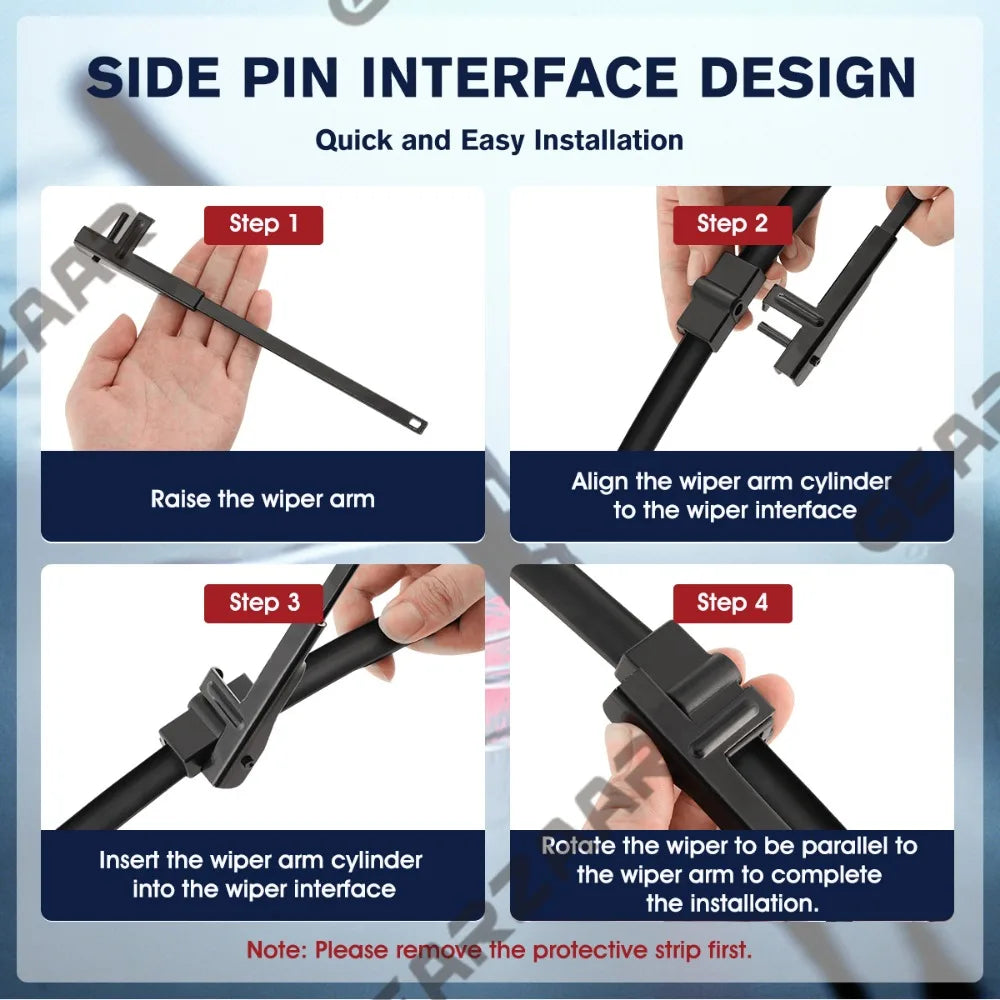 SIDE PIN INTERFACE DESIGN

Quick and Easy Installation

Step 1

Raise the wiper arm

Step 2

Align the wiper arm cylinder to the wiper interface

Step 3

Insert the wiper arm cylinder into the wiper interface

Step 4

Rotate the wiper to be parallel to the wiper arm to complete the installation.

Note: Please remove the protective strip first.