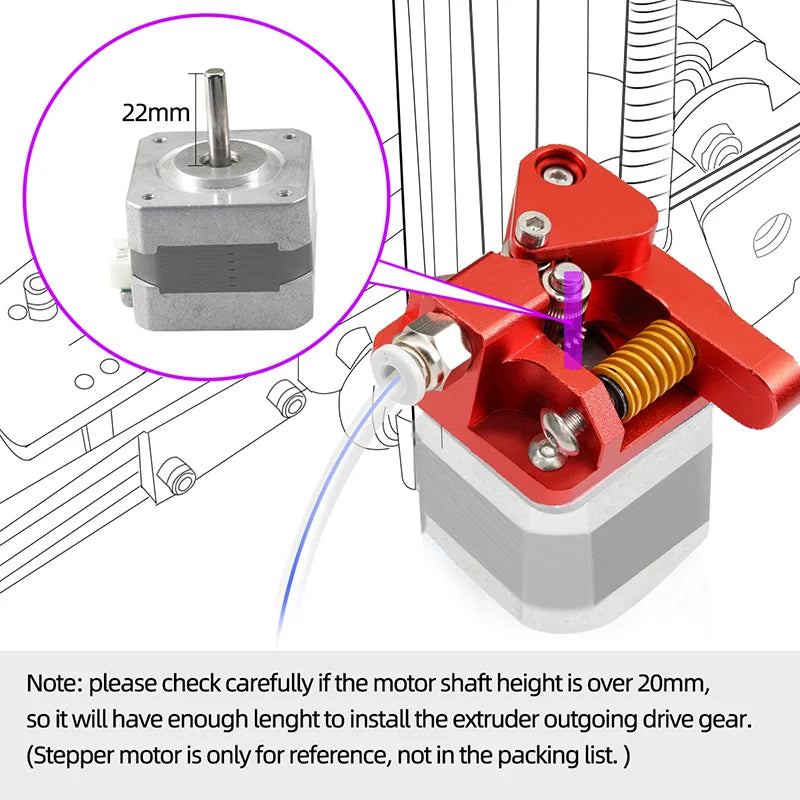 22mm

Note: please check carefully if the motor shaft height is over 20mm, so it will have enough lenght to install the extruder outgoing drive gear. (Stepper motor is only for reference, not in the packing list. )