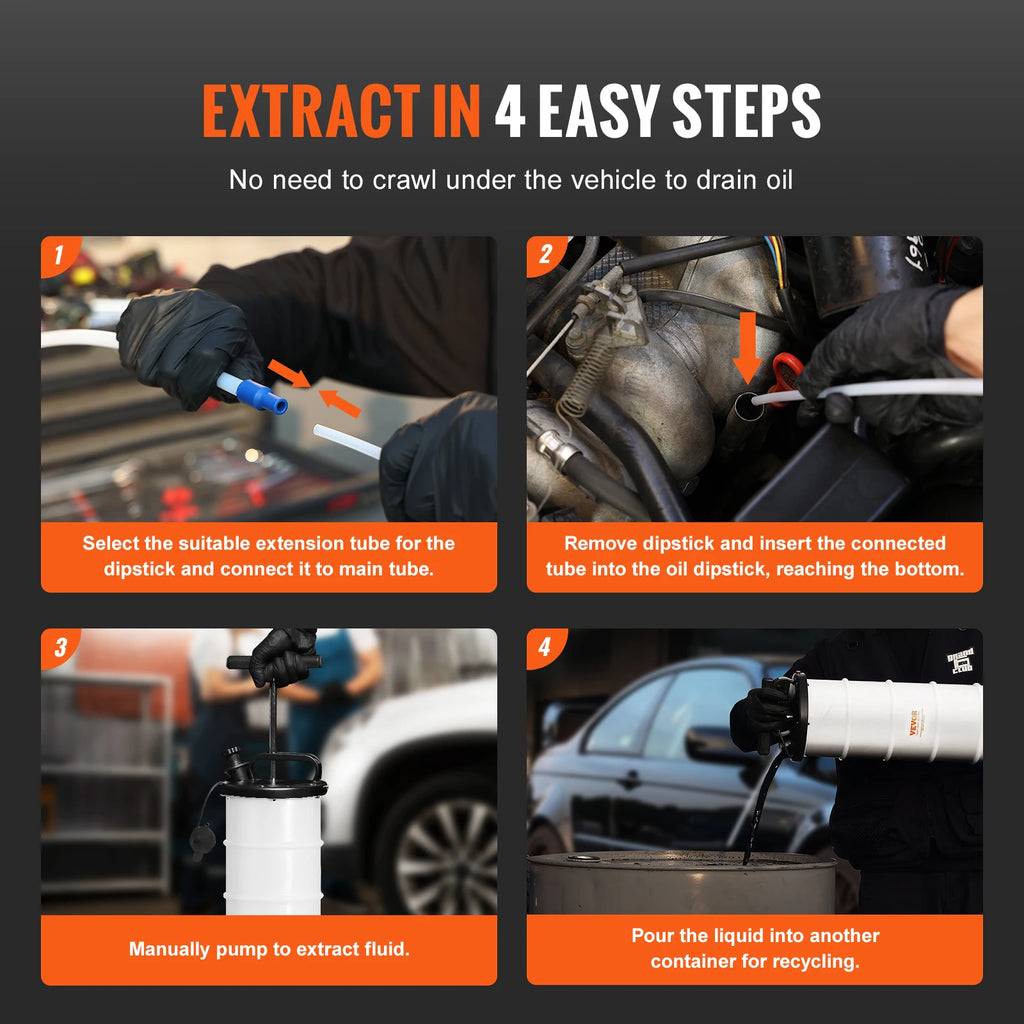 EXTRACT IN 4 EASY STEPS

No need to crawl under the vehicle to drain oil

1

Select the suitable extension tube for the dipstick and connect it to main tube.

2

Remove dipstick and insert the connected tube into the oil dipstick, reaching the bottom.

3

Manually pump to extract fluid.

4

VEVOR

Pour the liquid into another container for recycling.