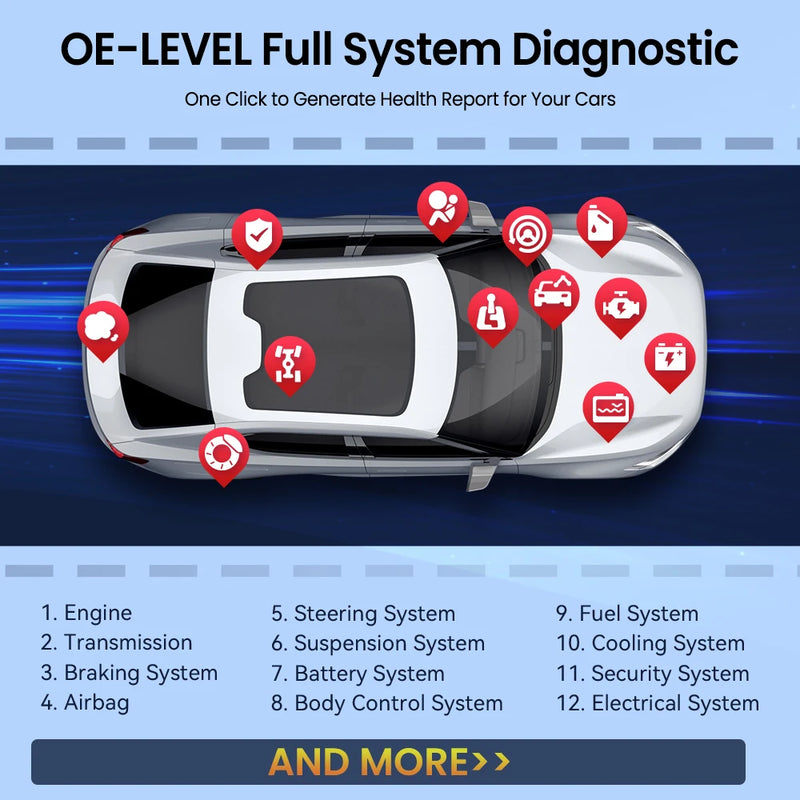 OE-LEVEL Full System Diagnostic

One Click to Generate Health Report for Your Cars

1. Engine
2. Transmission
3. Braking System
4. Airbag

5. Steering System
6. Suspension System
7. Battery System
8. Body Control System

9. Fuel System
10. Cooling System
11. Security System
12. Electrical System

AND MORE>>