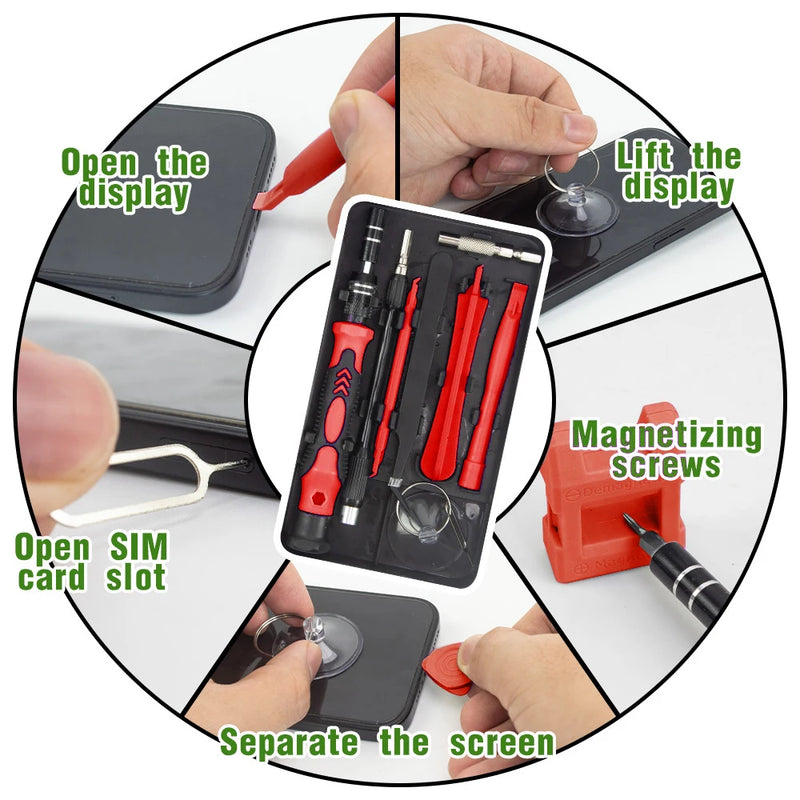 Open the display

Lift the display

Magnetizing screws

Open SIM card slot

Separate the screen