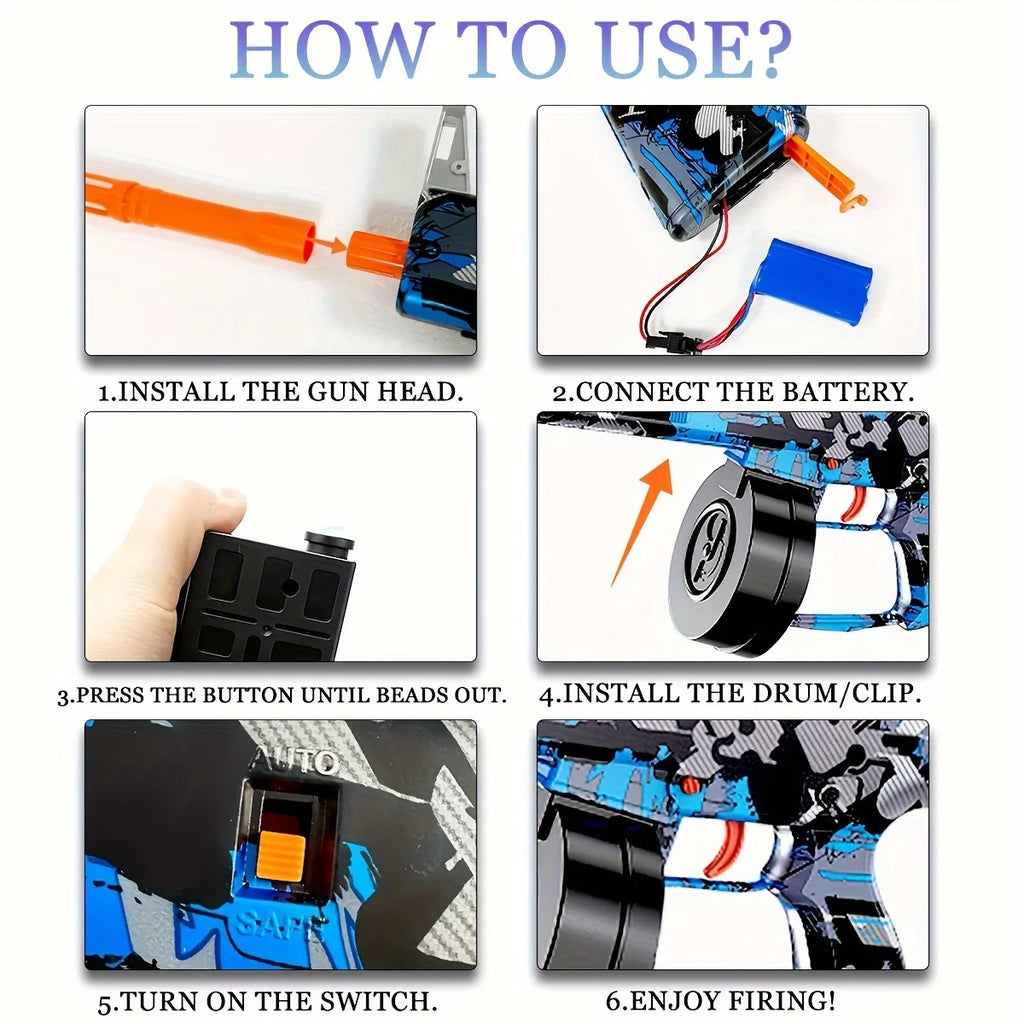 HOW TO USE?

1.INSTALL THE GUN HEAD.

2.CONNECT THE BATTERY.

3.PRESS THE BUTTON UNTIL BEADS OUT.

4.INSTALL THE DRUM/CLIP.

AUTO

SAFE

5.TURN ON THE SWITCH.

6.ENJOY FIRING!