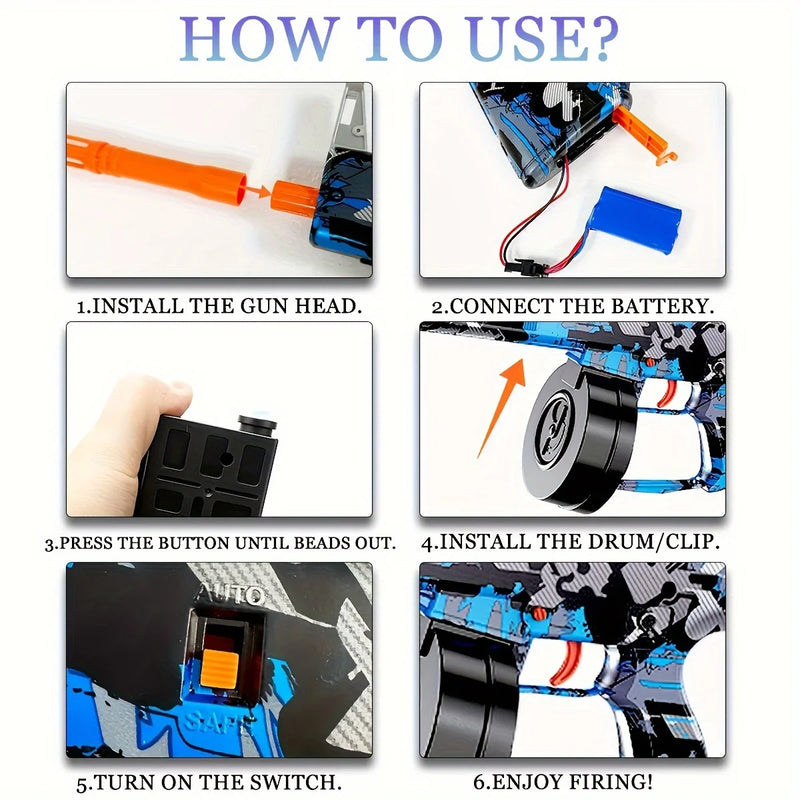 HOW TO USE?

1.INSTALL THE GUN HEAD.

2.CONNECT THE BATTERY.

3.PRESS THE BUTTON UNTIL BEADS OUT.

4.INSTALL THE DRUM/CLIP.

AUTO

SAFE

5.TURN ON THE SWITCH.

6.ENJOY FIRING!