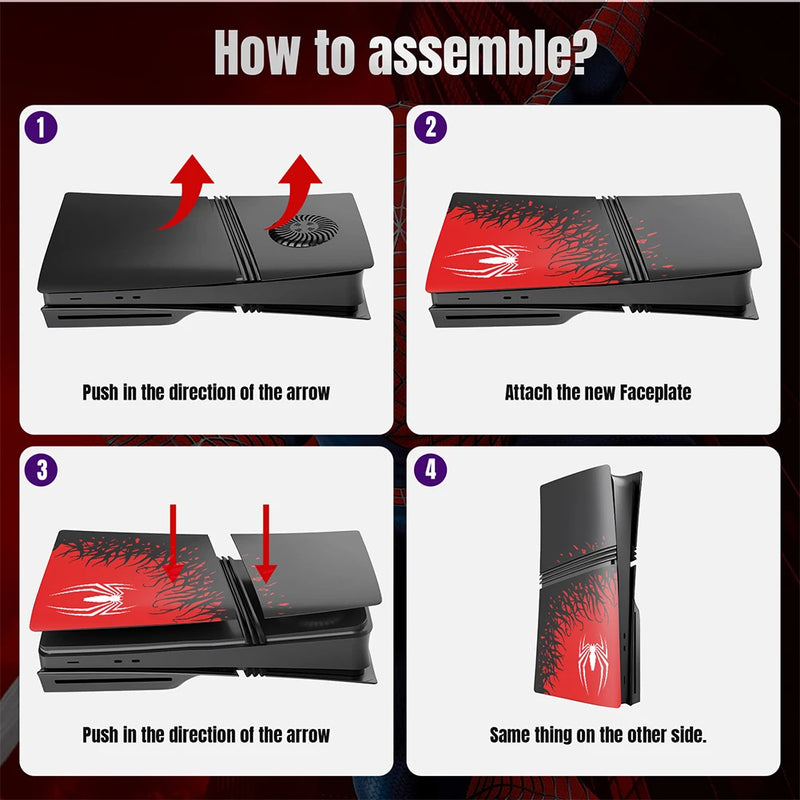 How to assemble?

1

Push in the direction of the arrow

2

Attach the new Faceplate

3

Push in the direction of the arrow

4

Same thing on the other side.