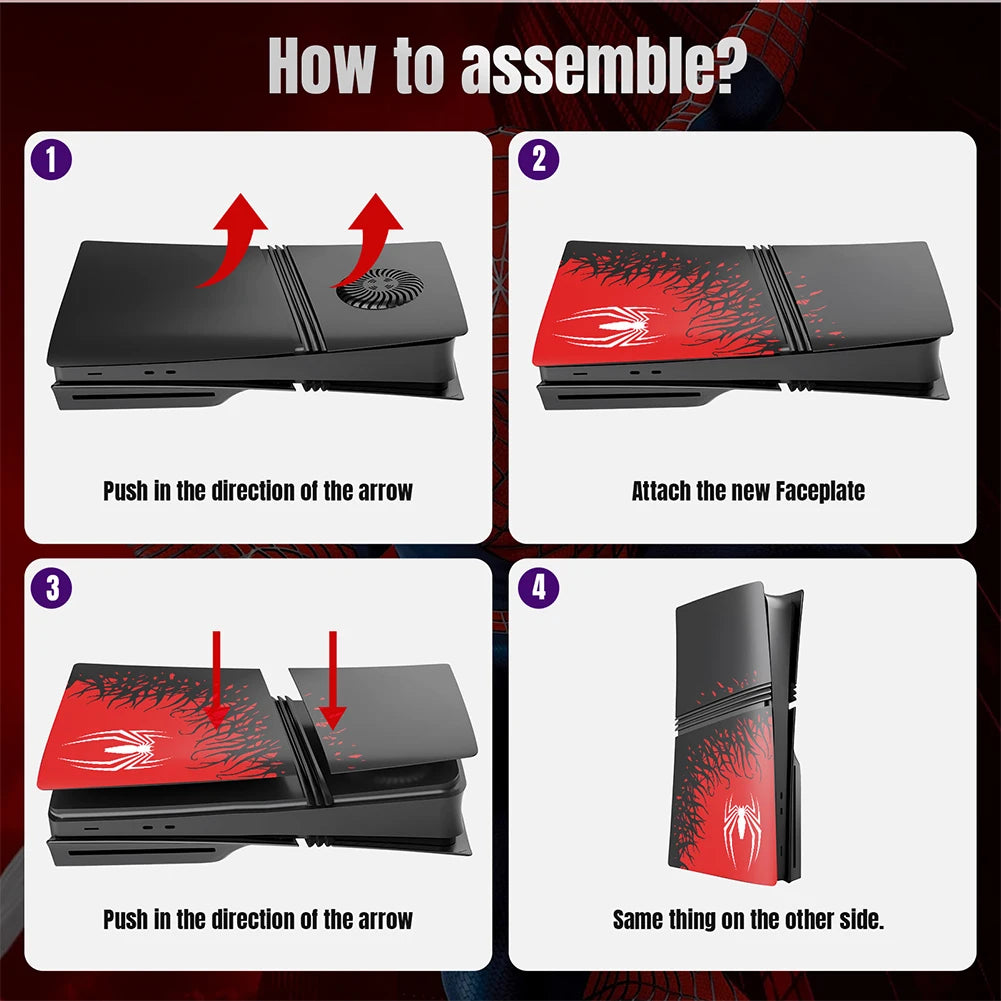 How to assemble?

1

Push in the direction of the arrow

2

Attach the new Faceplate

3

Push in the direction of the arrow

4

Same thing on the other side.