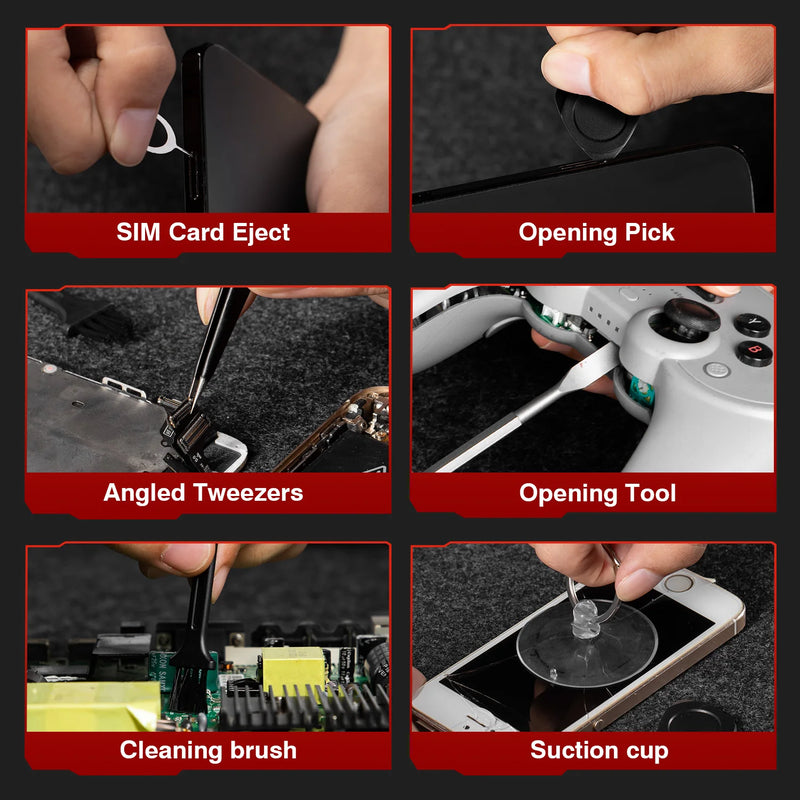 SIM Card Eject

Opening Pick

Angled Tweezers

Opening Tool

Cleaning brush

Suction cup