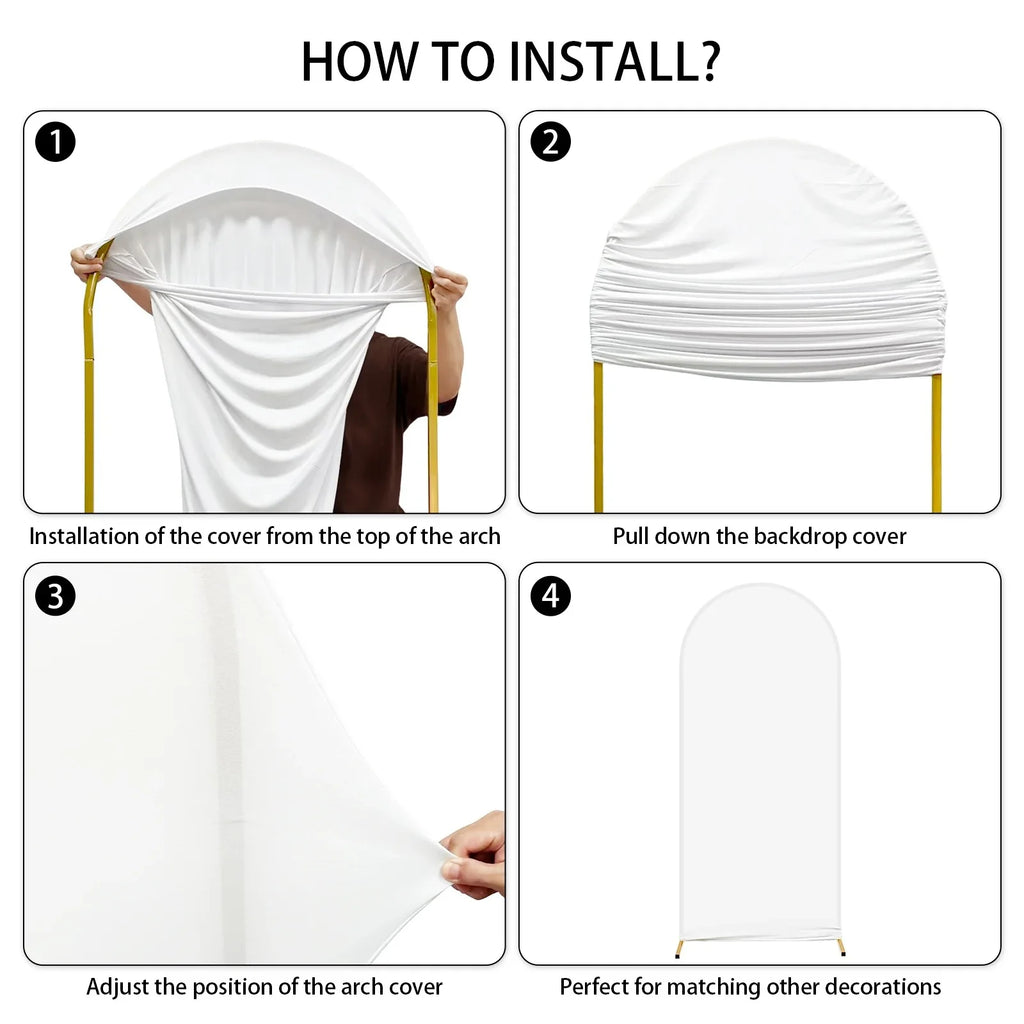 HOW TO INSTALL?

1

Installation of the cover from the top of the arch

2

Pull down the backdrop cover

3

Adjust the position of the arch cover

4

Perfect for matching other decorations