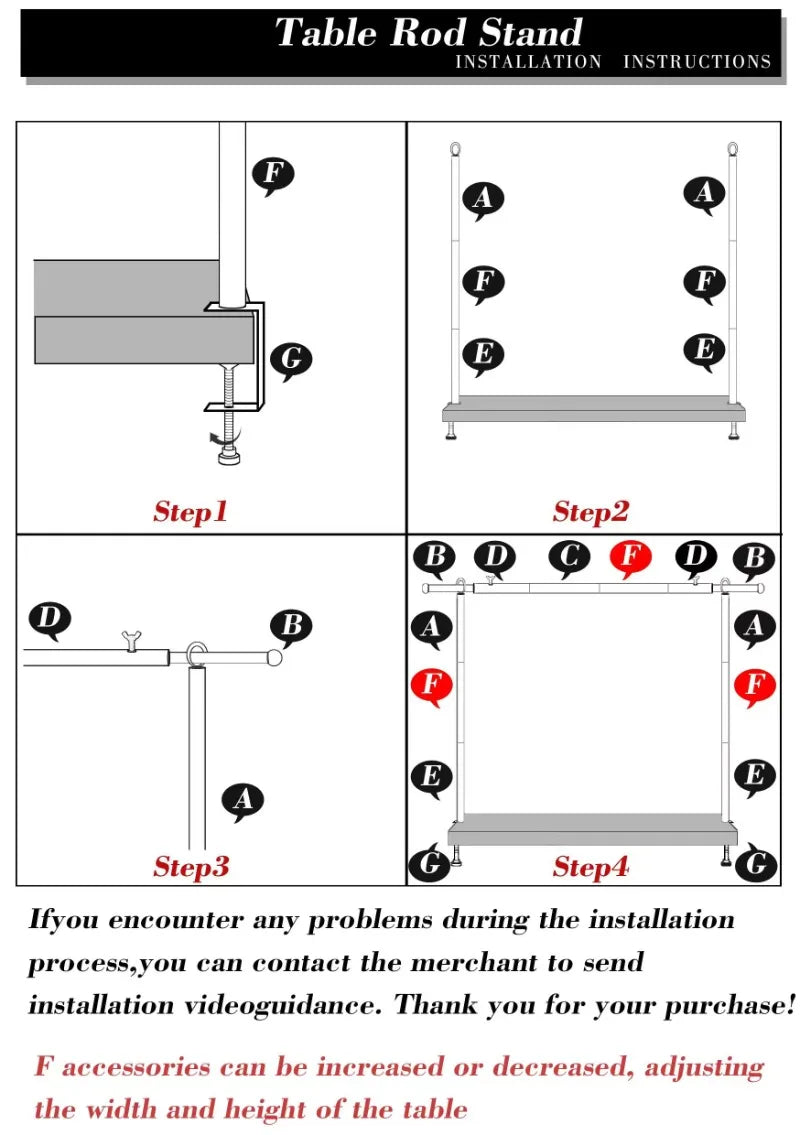 Table Rod Stand
INSTALLATION INSTRUCTIONS

F

G

Step1

A A

F F

E E

Step2

D

B

A

Step3

B D C F D B

A A

F F

E E

G G

Step4

Ifyou encounter any problems during the installation process,you can contact the merchant to send installation videoguidance. Thank you for your purchase!

F accessories can be increased or decreased, adjusting the width and height of the table