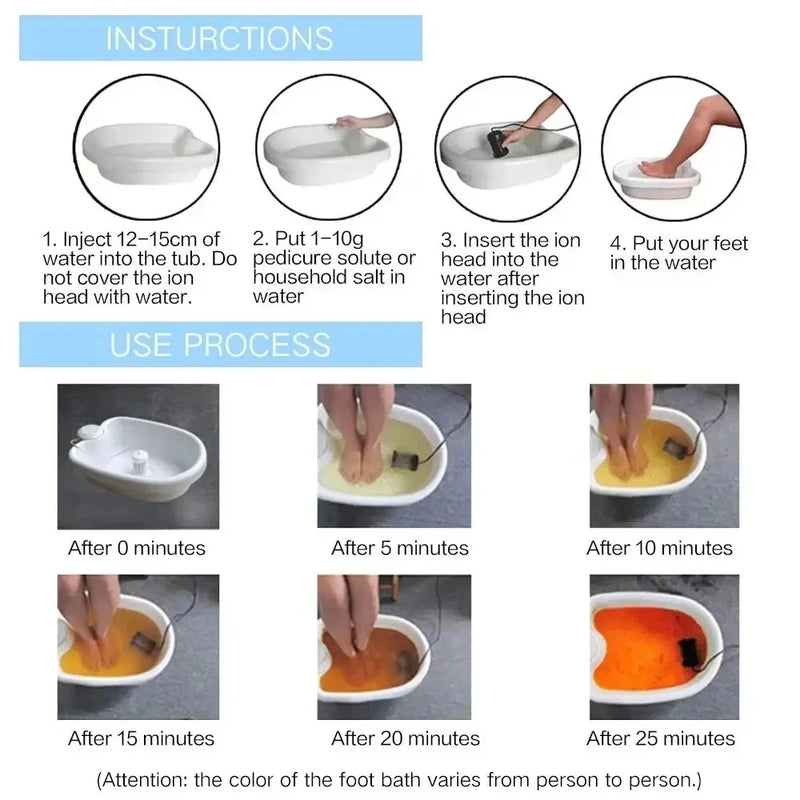 INSTURCTIONS

1. Inject 12–15cm of water into the tub. Do not cover the ion head with water.

2. Put 1–10g pedicure solute or household salt in water

3. Insert the ion head into the water after inserting the ion head

4. Put your feet in the water

USE PROCESS

After 0 minutes

After 5 minutes

After 10 minutes

After 15 minutes

After 20 minutes

After 25 minutes

(Attention: the color of the foot bath varies from person to person.)