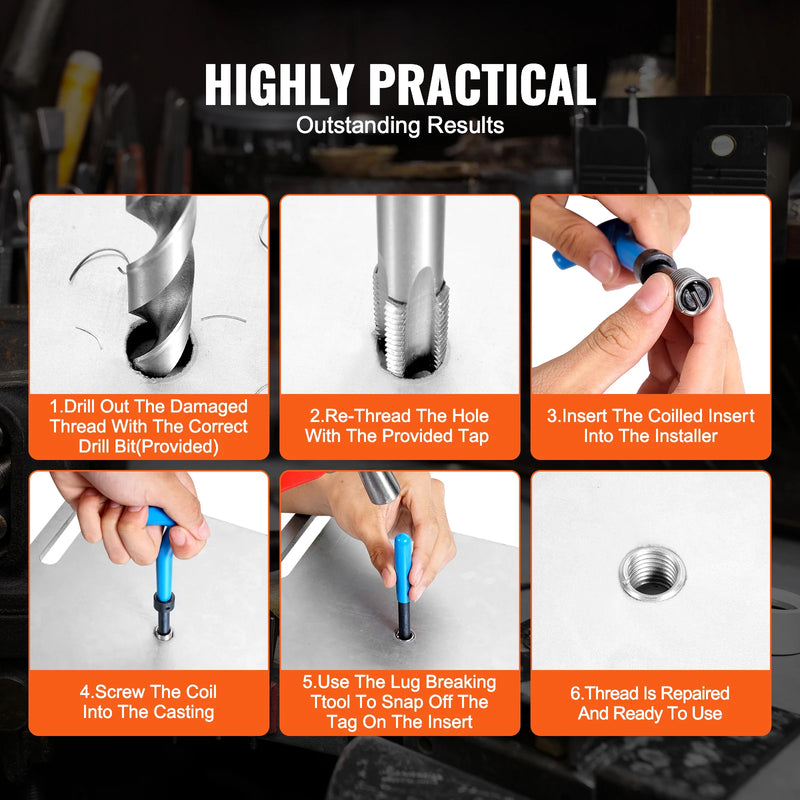 HIGHLY PRACTICAL
Outstanding Results

1.Drill Out The Damaged Thread With The Correct Drill Bit(Provided)

2.Re-Thread The Hole With The Provided Tap

3.Insert The Coilled Insert Into The Installer

4.Screw The Coil Into The Casting

5.Use The Lug Breaking Ttool To Snap Off The Tag On The Insert

6.Thread Is Repaired And Ready To Use