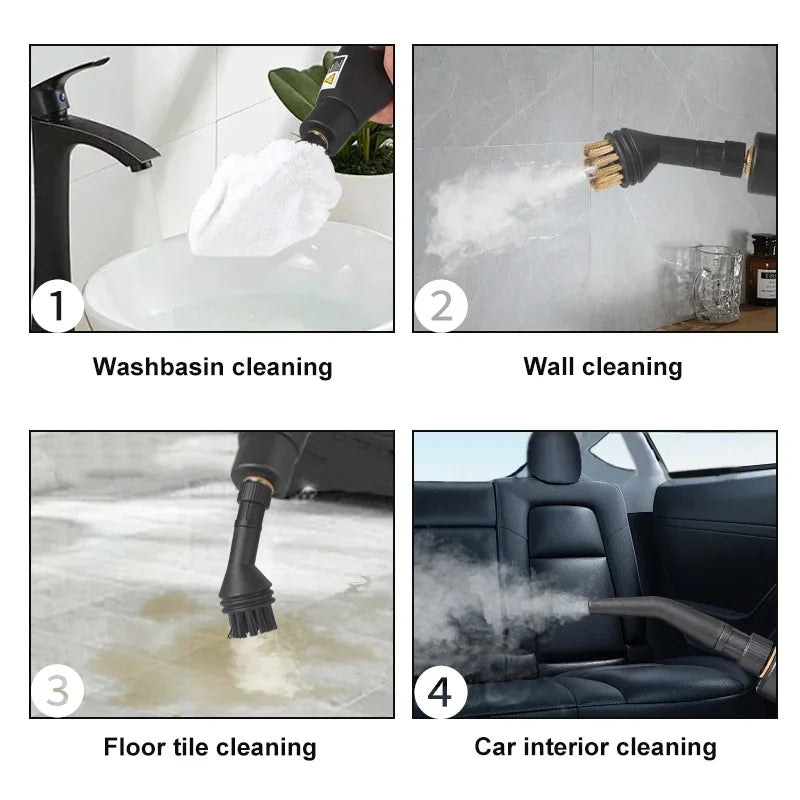 1

Washbasin cleaning

2

Wall cleaning

3

Floor tile cleaning

4

Car interior cleaning