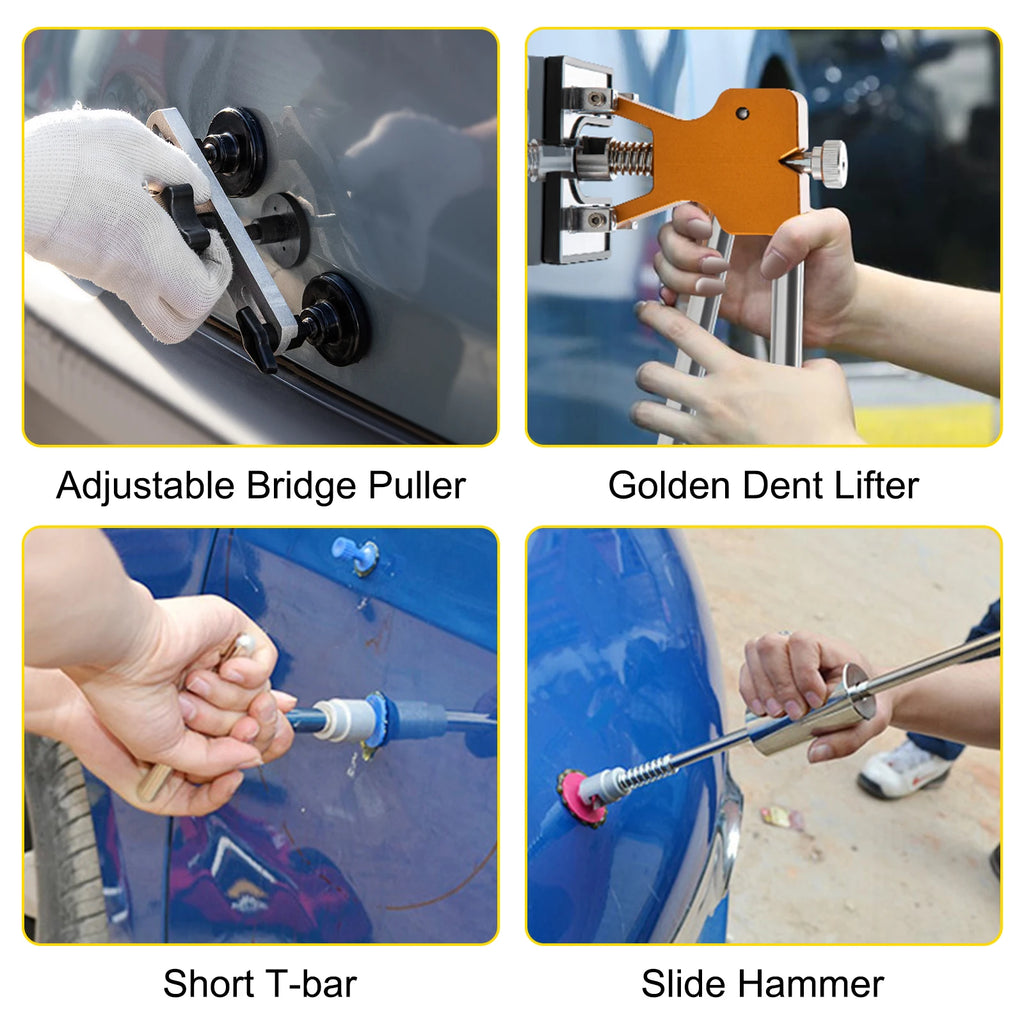 Adjustable Bridge Puller

Golden Dent Lifter

Short T-bar

Slide Hammer