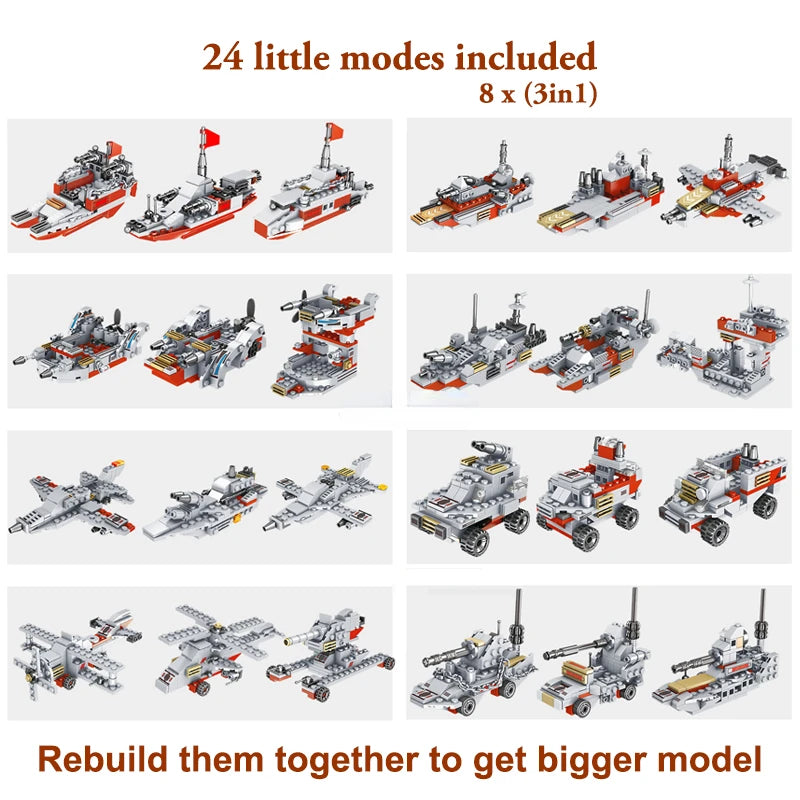 24 little modes included
8 x (3in1)

Rebuild them together to get bigger model