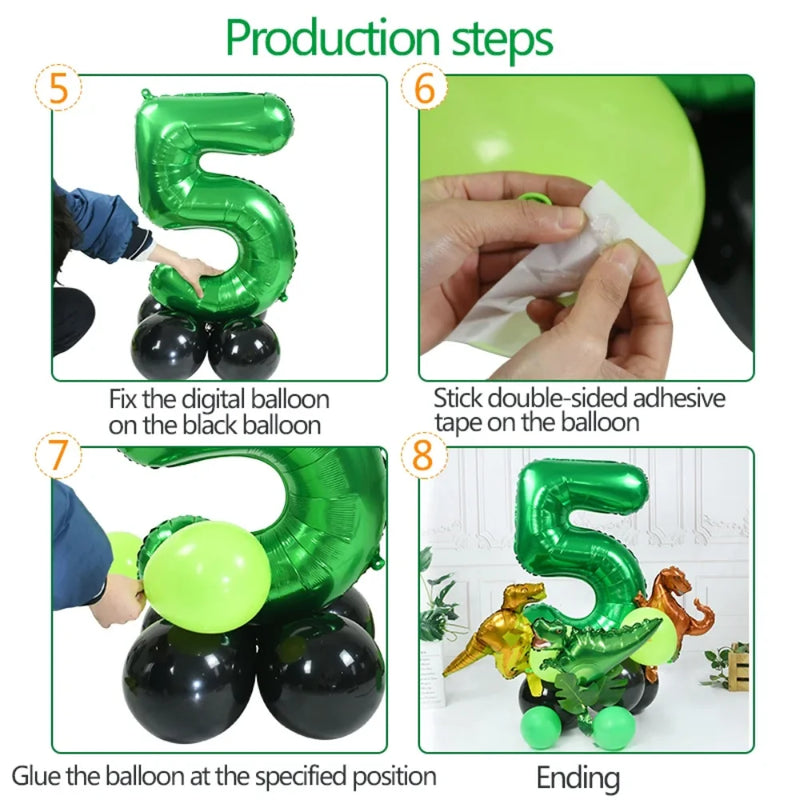 Production steps

5

Fix the digital balloon on the black balloon

6

Stick double-sided adhesive tape on the balloon

7

Glue the balloon at the specified position

8

Ending