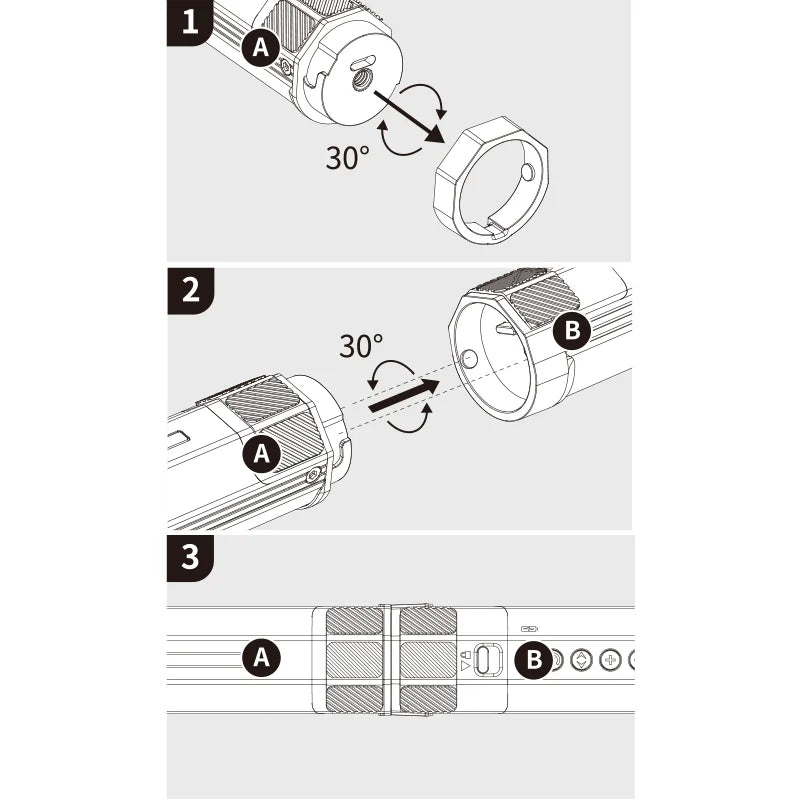 1

A

30°

2

30°

B

A

3

A

B