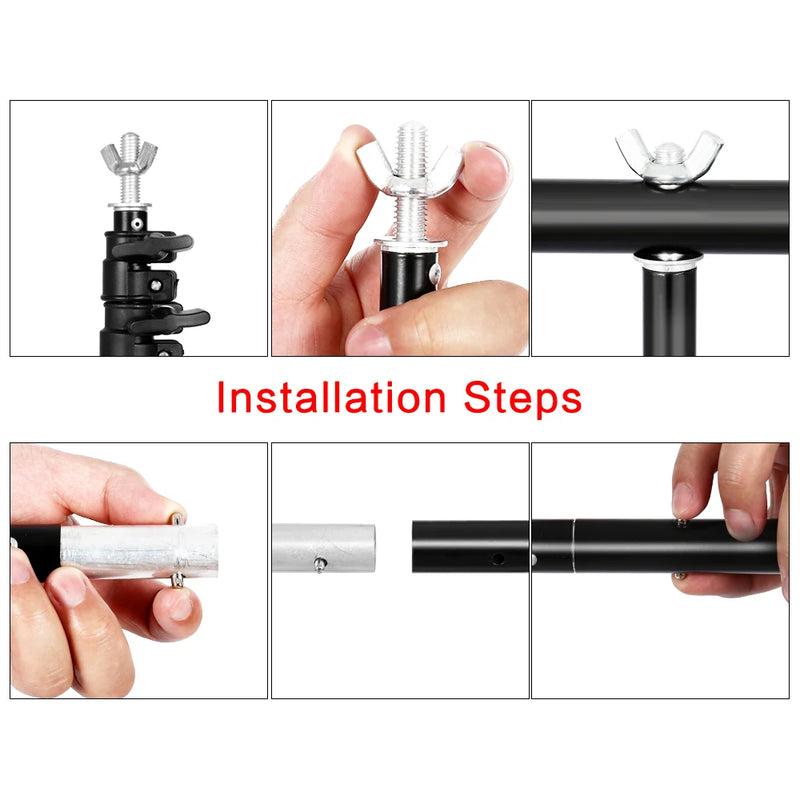 Installation Steps