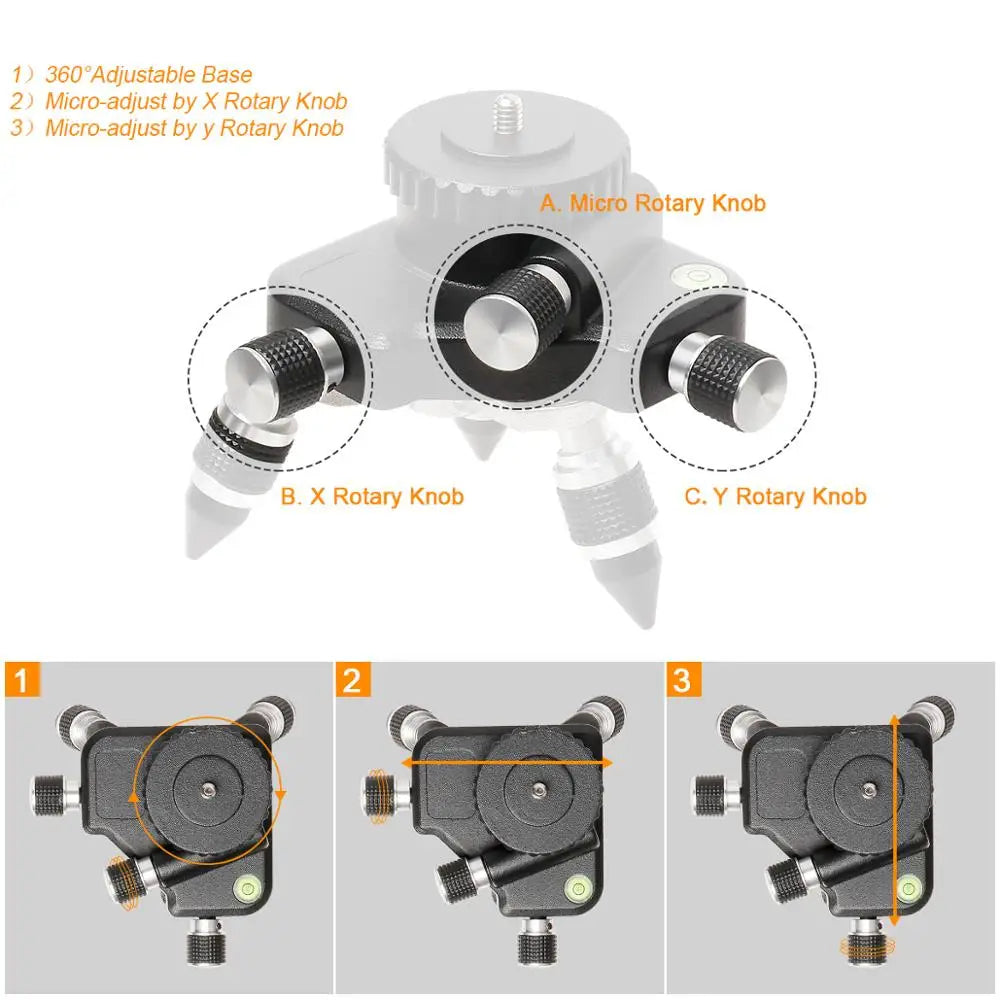 1）360°Adjustable Base
2）Micro-adjust by X Rotary Knob
3）Micro-adjust by y Rotary Knob

A. Micro Rotary Knob

B. X Rotary Knob

C. Y Rotary Knob

1

2

3