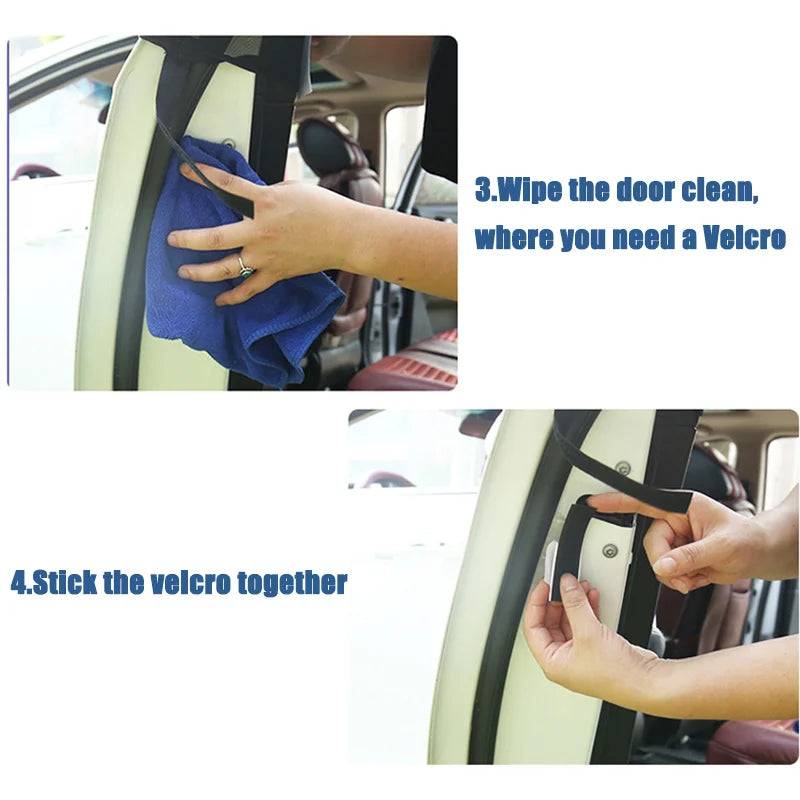 3.Wipe the door clean, where you need a Velcro

4.Stick the velcro together